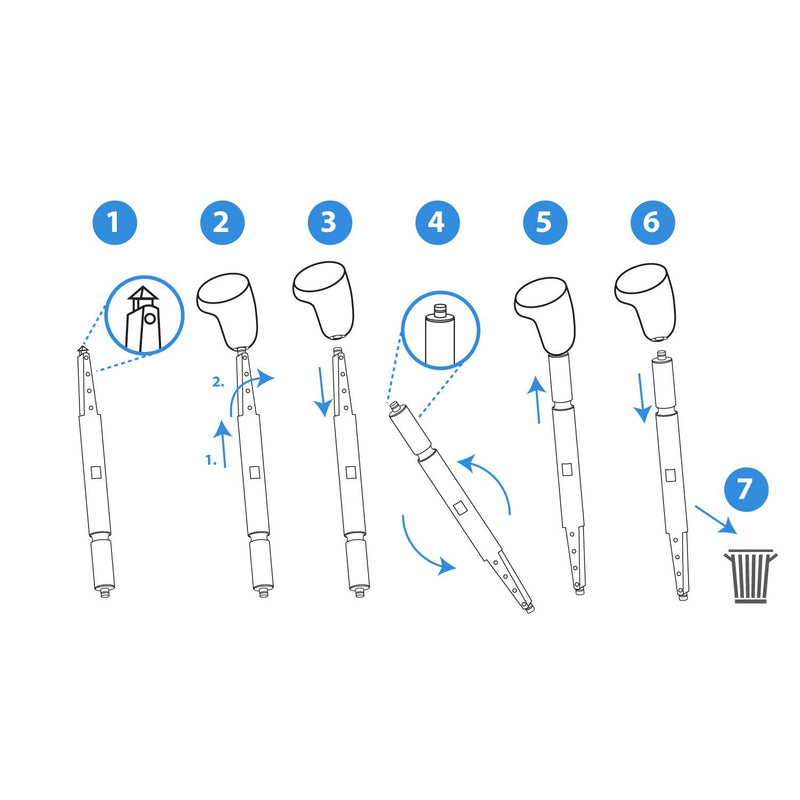 1
2
2.
1.
3
4
5
6
7