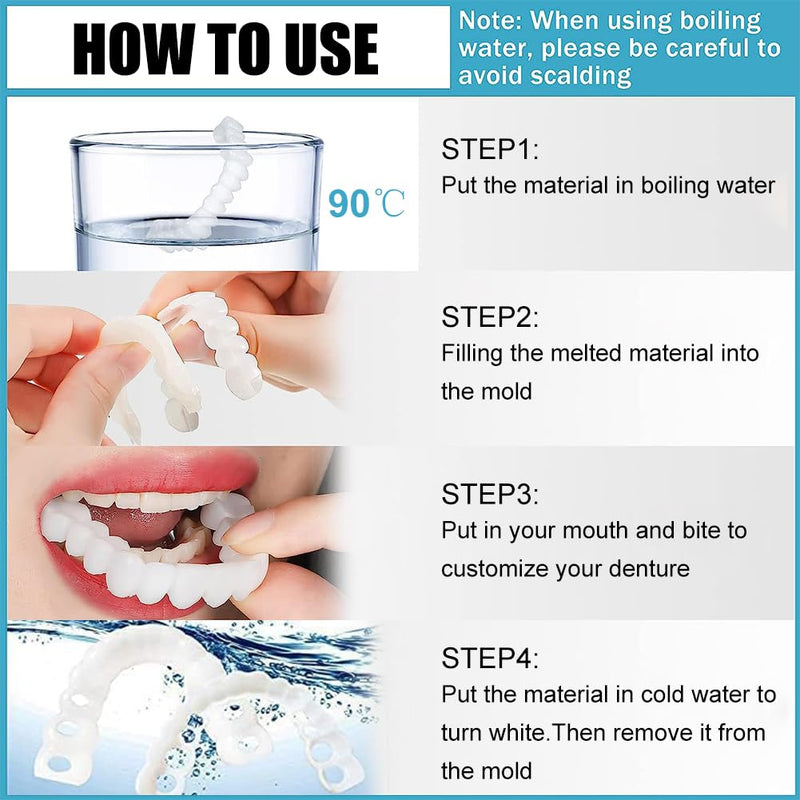 HOW TO USE

Note: When using boiling water, please be careful to avoid scalding

90℃

STEP1:
Put the material in boiling water

STEP2:
Filling the melted material into the mold

STEP3:
Put in your mouth and bite to customize your denture

STEP4:
Put the material in cold water to turn white.Then remove it from the mold