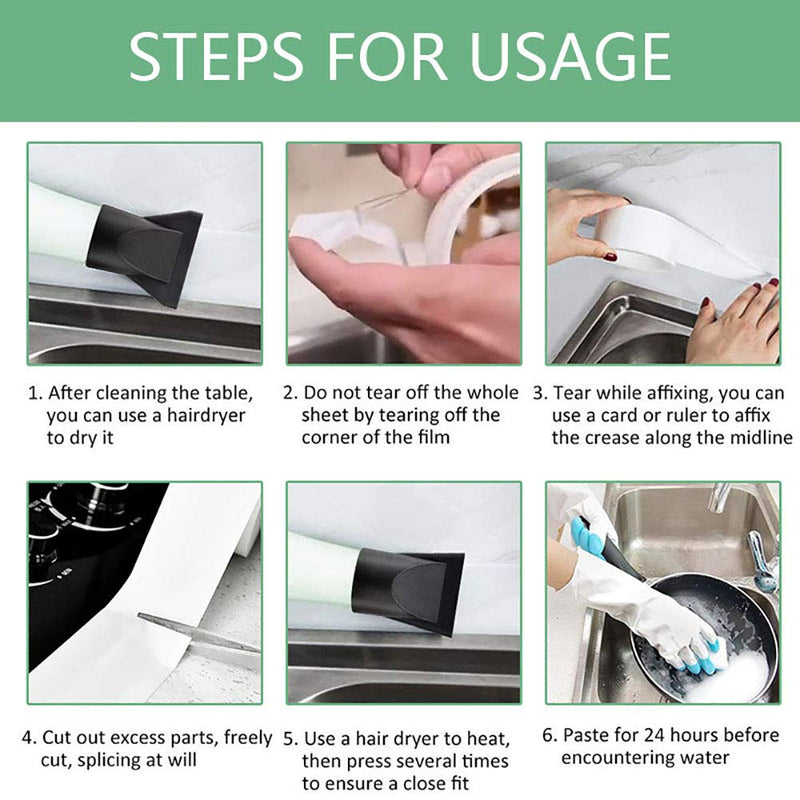 STEPS FOR USAGE

1. After cleaning the table, you can use a hairdryer to dry it

2. Do not tear off the whole sheet by tearing off the corner of the film

3. Tear while affixing, you can use a card or ruler to affix the crease along the midline

4. Cut out excess parts, freely cut, splicing at will

5. Use a hair dryer to heat, then press several times to ensure a close fit

6. Paste for 24 hours before encountering water