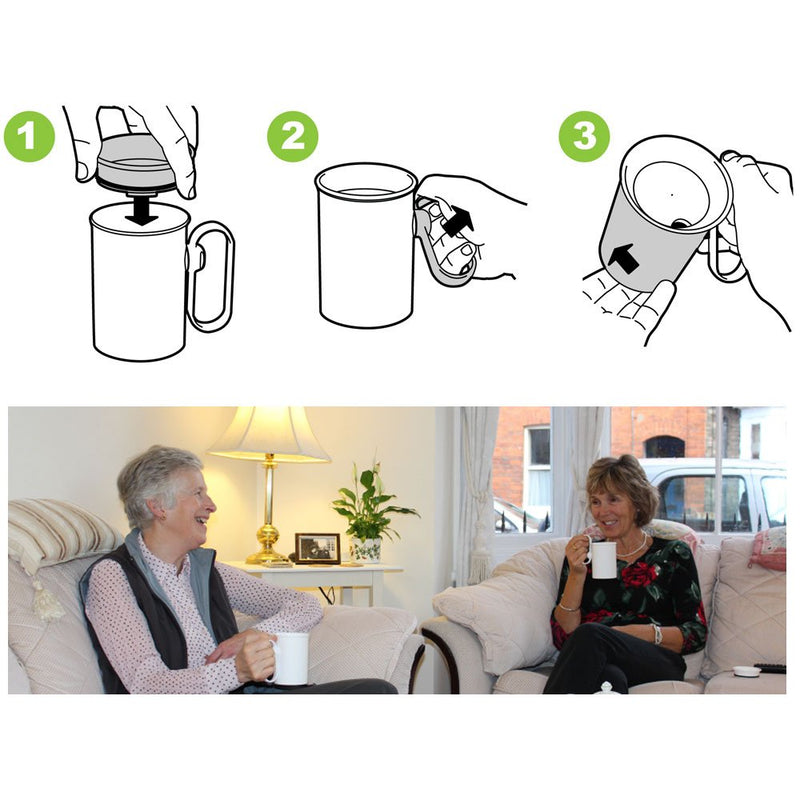 1

2

3