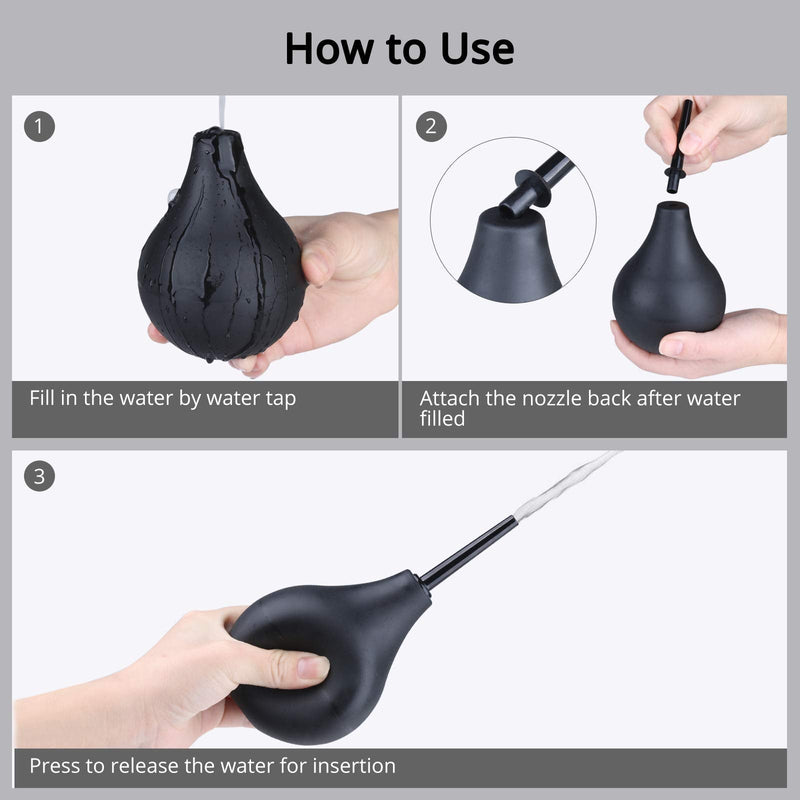 How to Use

1

Fill in the water by water tap

2

Attach the nozzle back after water filled

3

Press to release the water for insertion