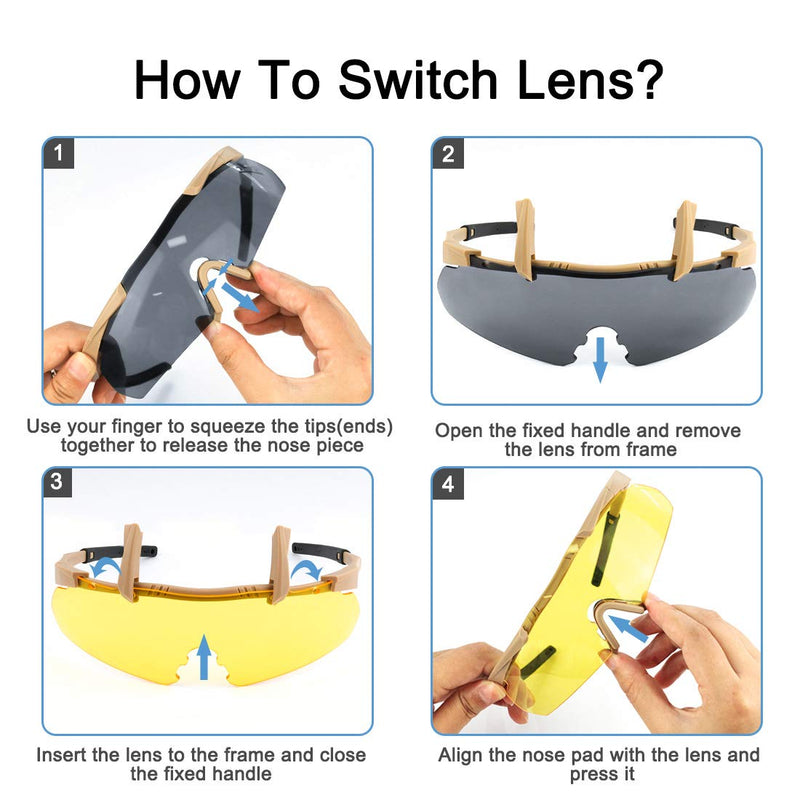 How To Switch Lens?

1

Use your finger to squeeze the tips(ends) together to release the nose piece

2

Open the fixed handle and remove the lens from frame

3

Insert the lens to the frame and close the fixed handle

4

Align the nose pad with the lens and press it