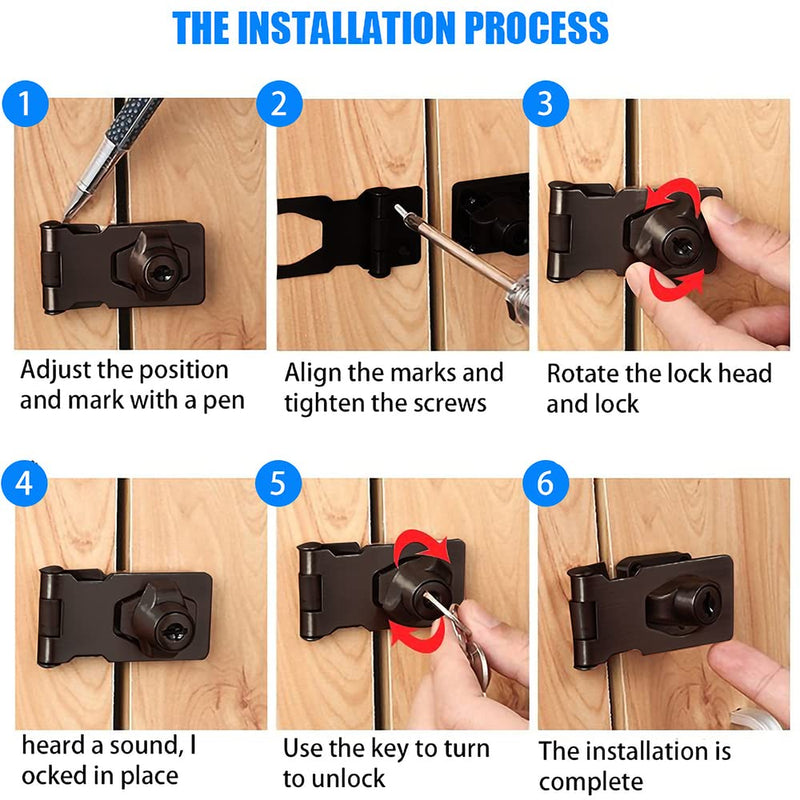 THE INSTALLATION PROCESS

1
Adjust the position and mark with a pen

2
Align the marks and tighten the screws

3
Rotate the lock head and lock

4
heard a sound, l ocked in place

5
Use the key to turn to unlock

6
The installation is complete