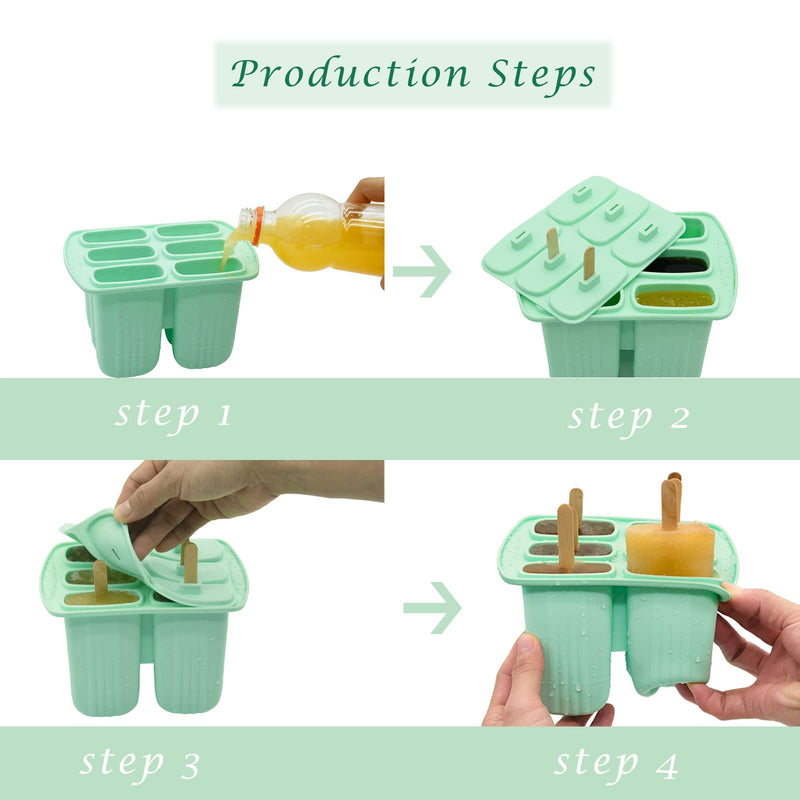 Production Steps

step 1

step 2

step 3

step 4