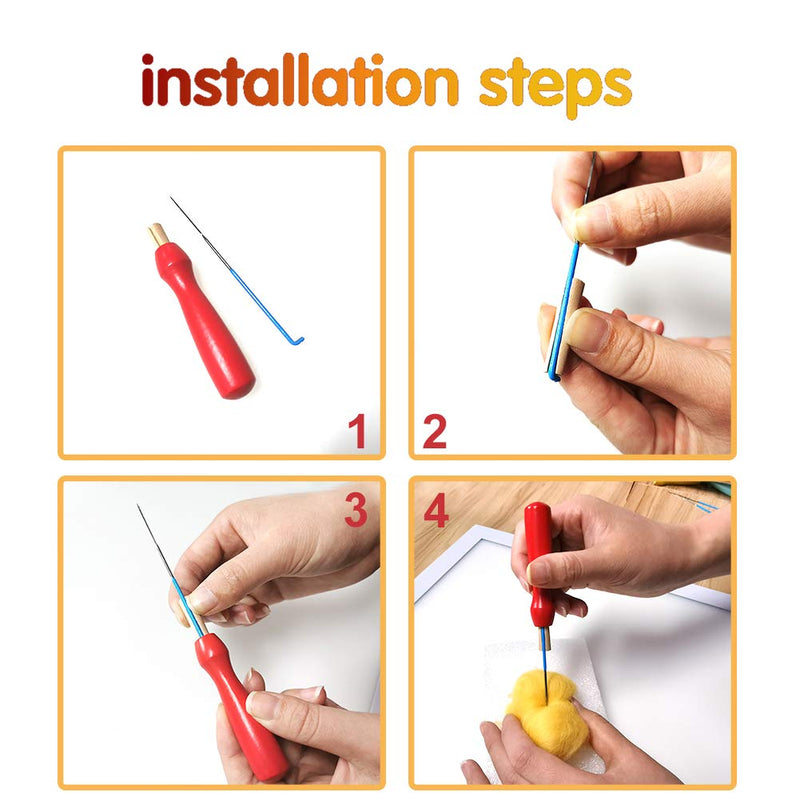 installation steps

1

2

3

4