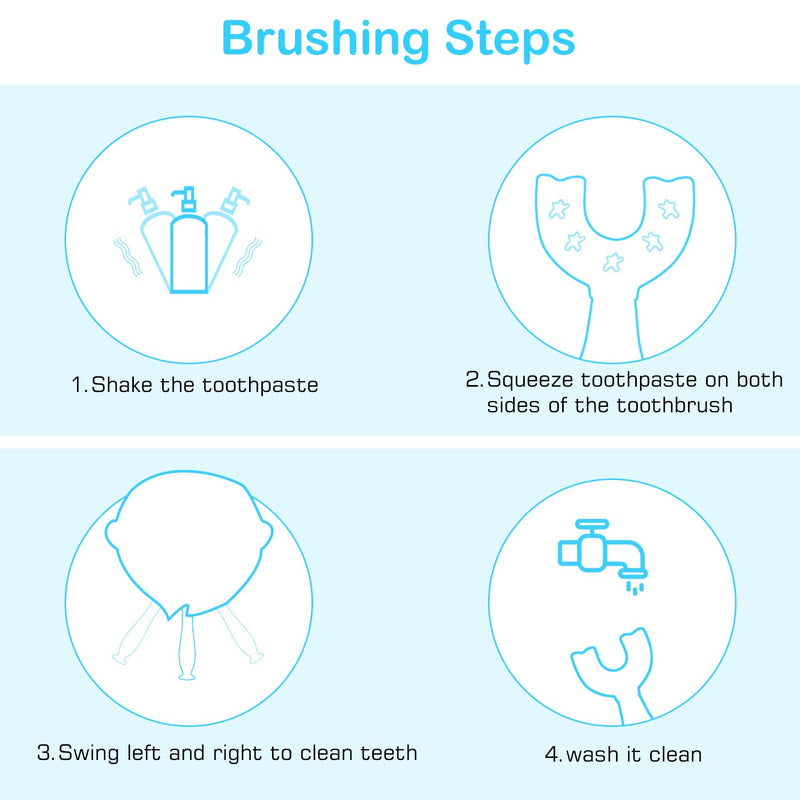 Brushing Steps

1.Shake the toothpaste

2.Squeeze toothpaste on both sides of the toothbrush

3.Swing left and right to clean teeth

4.wash it clean