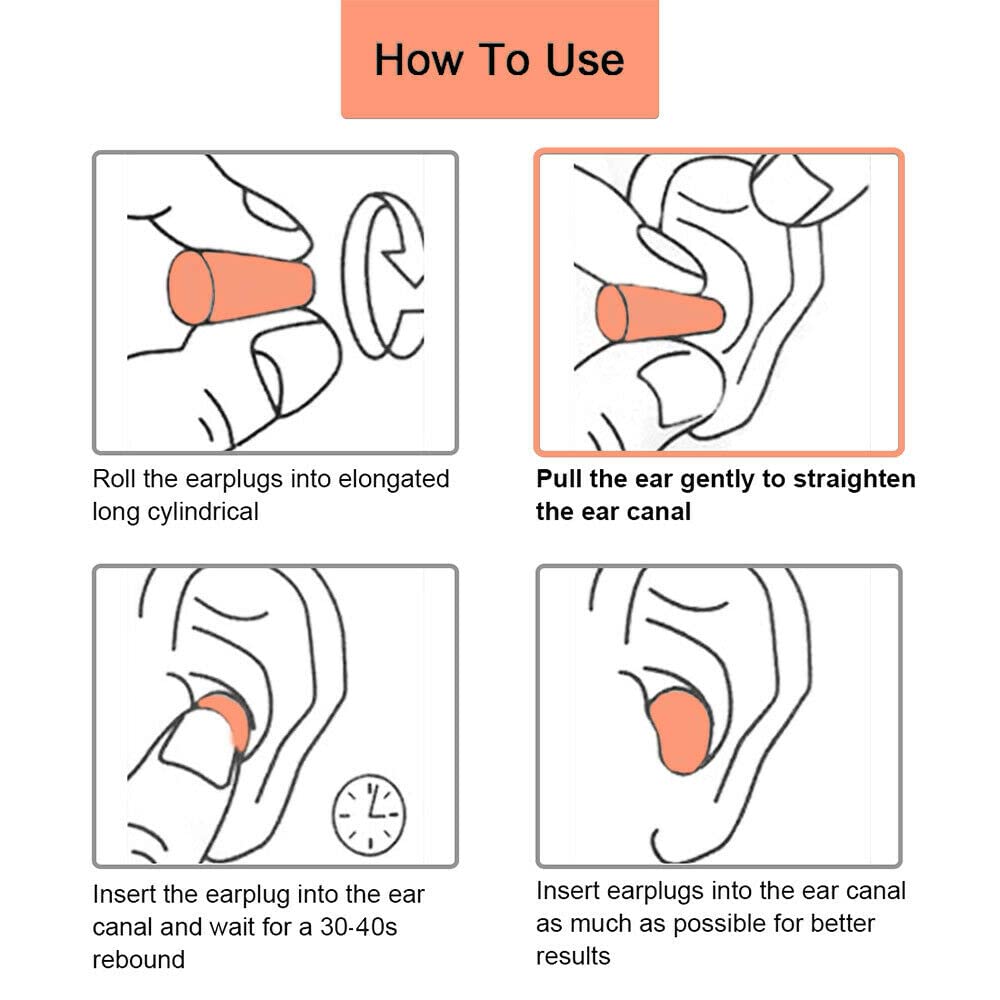 How To Use

Roll the earplugs into elongated long cylindrical

Pull the ear gently to straighten the ear canal

Insert the earplug into the ear canal and wait for a 30-40s rebound

Insert earplugs into the ear canal as much as possible for better results