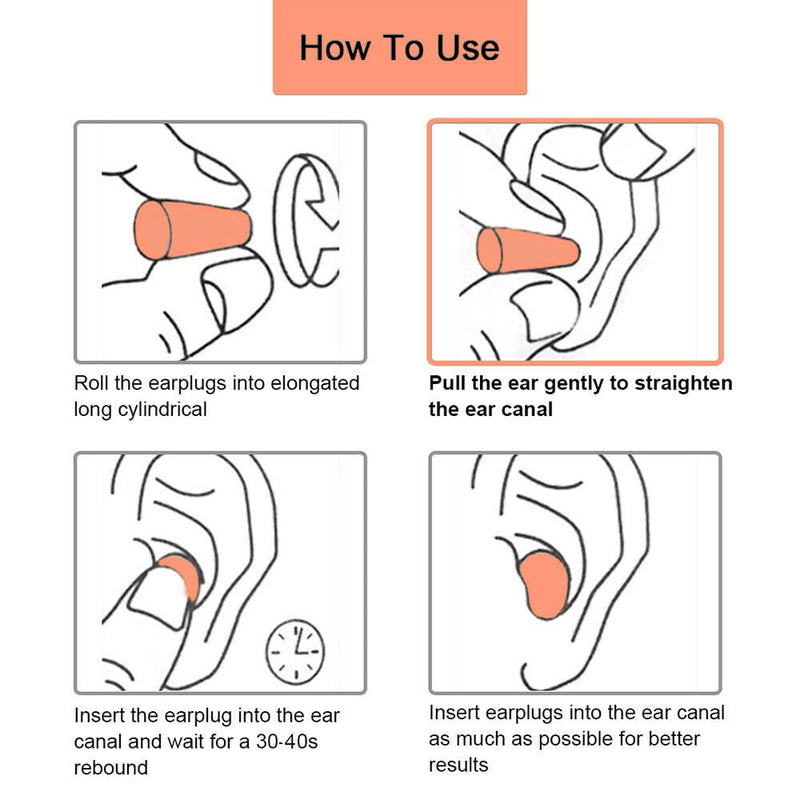 How To Use

Roll the earplugs into elongated long cylindrical

Pull the ear gently to straighten the ear canal

Insert the earplug into the ear canal and wait for a 30-40s rebound

Insert earplugs into the ear canal as much as possible for better results