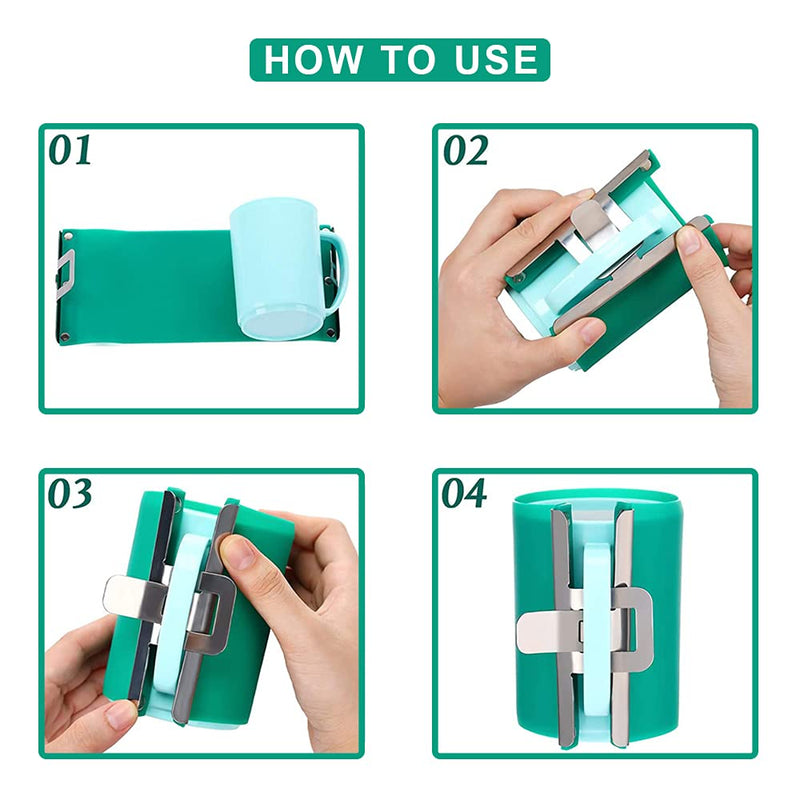 HOW TO USE

01

02

03

04