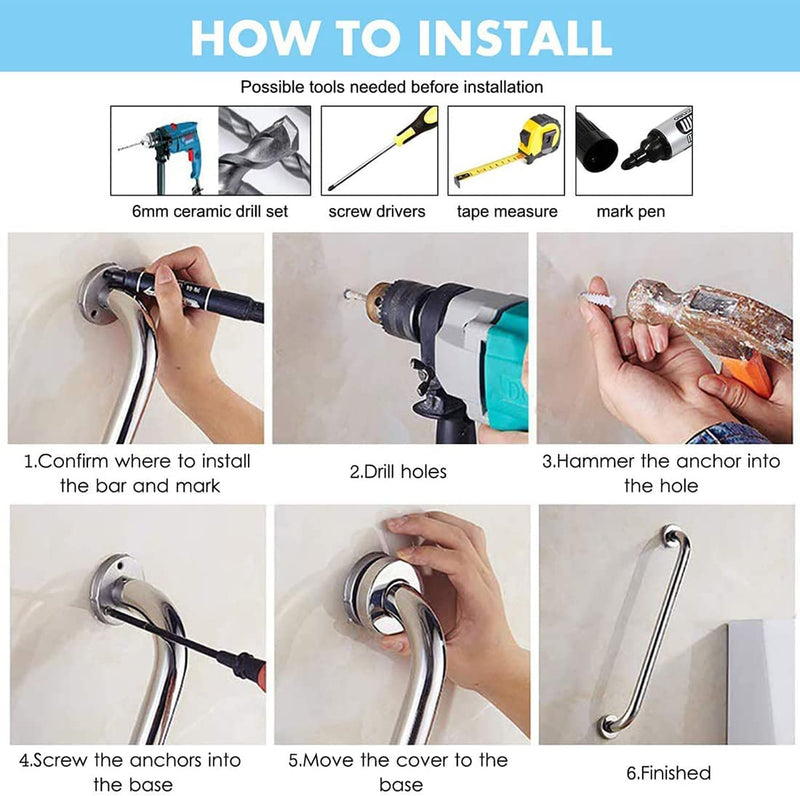 HOW TO INSTALL

Possible tools needed before installation

6mm ceramic drill set

screw drivers

tape measure

mark pen

1.Confirm where to install the bar and mark

2.Drill holes

3.Hammer the anchor into the hole

4.Screw the anchors into the base

5.Move the cover to the base

6.Finished