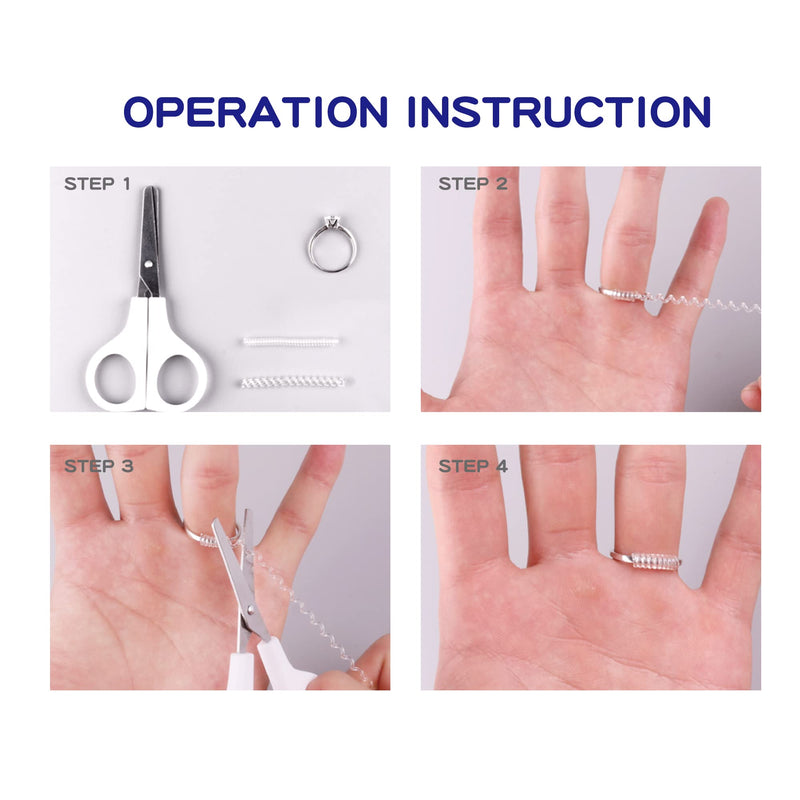 OPERATION INSTRUCTION

STEP 1

STEP 2

STEP 3

STEP 4