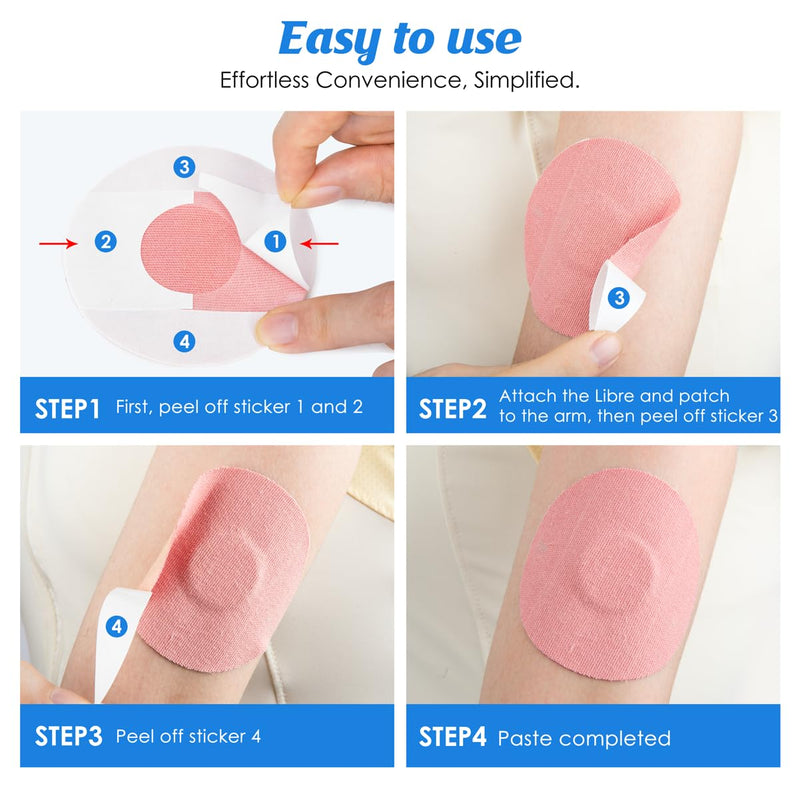 Easy to use
Effortless Convenience, Simplified.

3
2
1
4

STEP1 First, peel off sticker 1 and 2

3

STEP2 Attach the Libre and patch to the arm, then peel off sticker 3

4

STEP3 Peel off sticker 4

STEP4 Paste completed