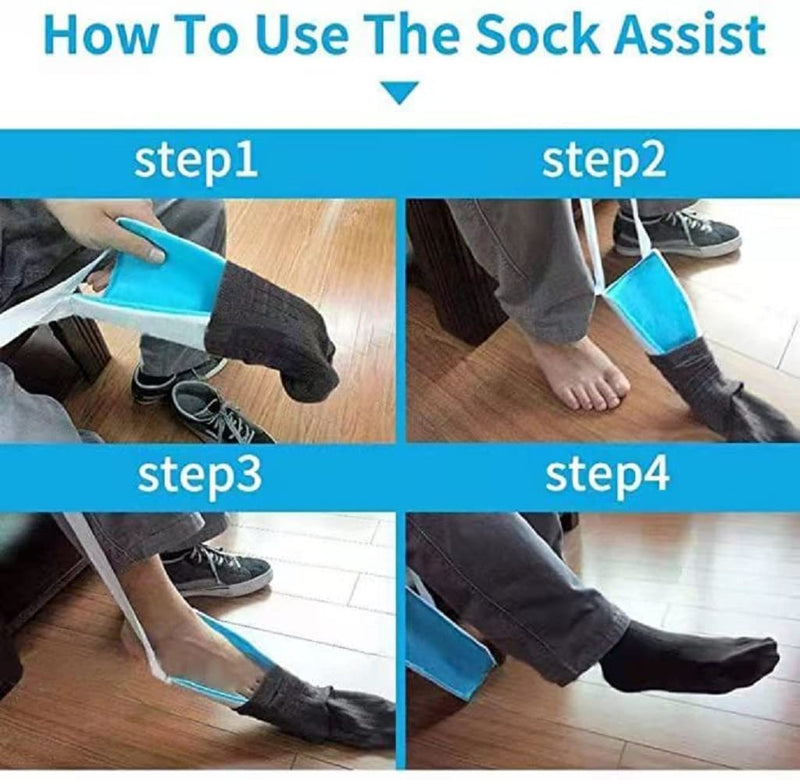 How To Use The Sock Assist

step1

step2

step3

step4