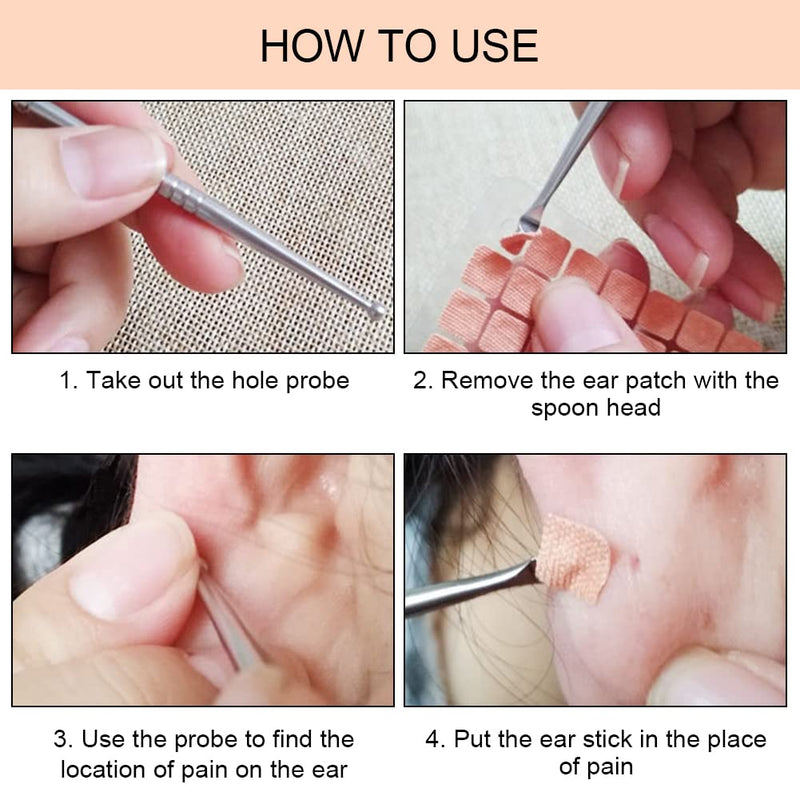 HOW TO USE

1. Take out the hole probe

2. Remove the ear patch with the spoon head

3. Use the probe to find the location of pain on the ear

4. Put the ear stick in the place of pain