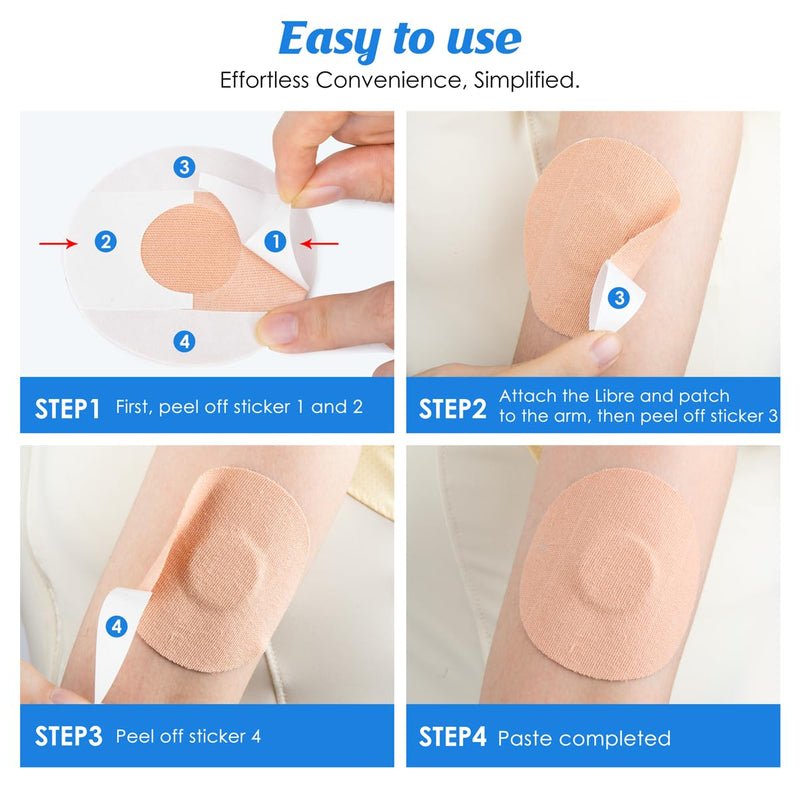 Easy to use
Effortless Convenience, Simplified.

3
2
1
4

STEP1 First, peel off sticker 1 and 2

3

STEP2 Attach the Libre and patch to the arm, then peel off sticker 3

4

STEP3 Peel off sticker 4

STEP4 Paste completed