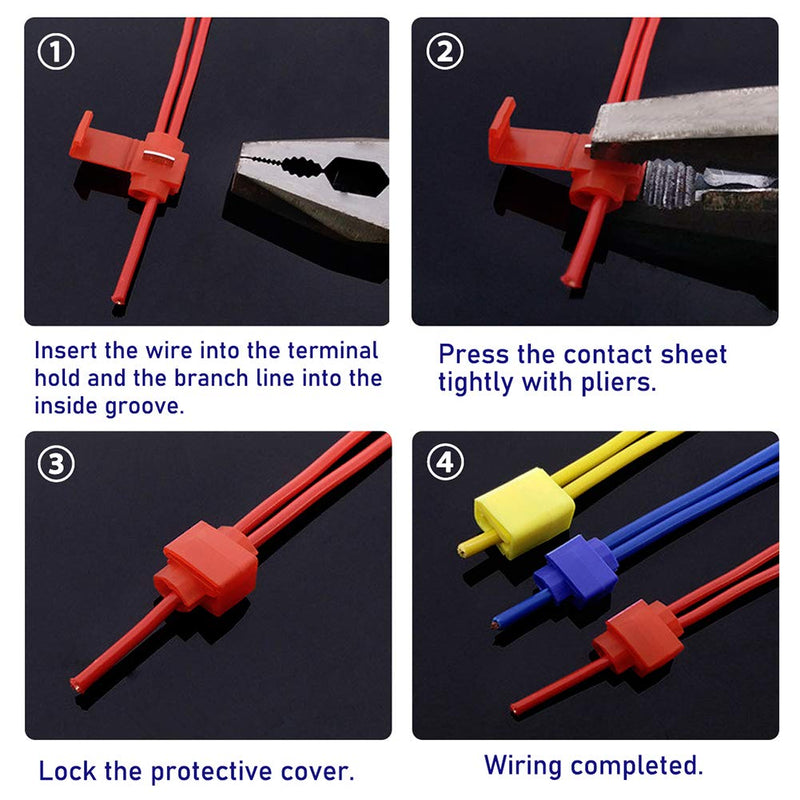 ①

Insert the wire into the terminal hold and the branch line into the inside groove.

②

Press the contact sheet tightly with pliers.

③

Lock the protective cover.

④

Wiring completed.