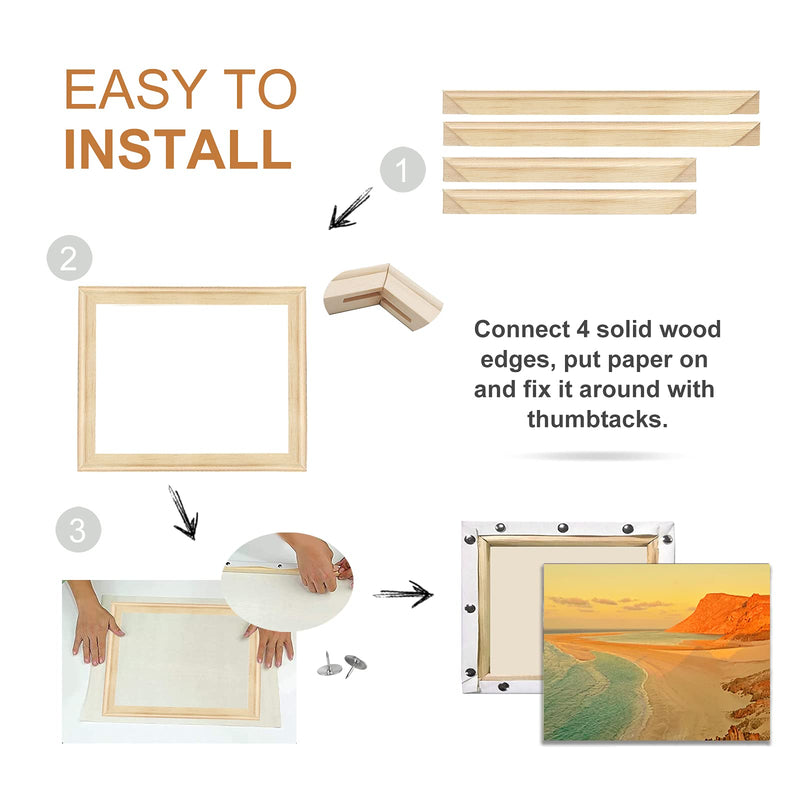 EASY TO
INSTALL

1

2

Connect 4 solid wood edges, put paper on and fix it around with thumbtacks.

3