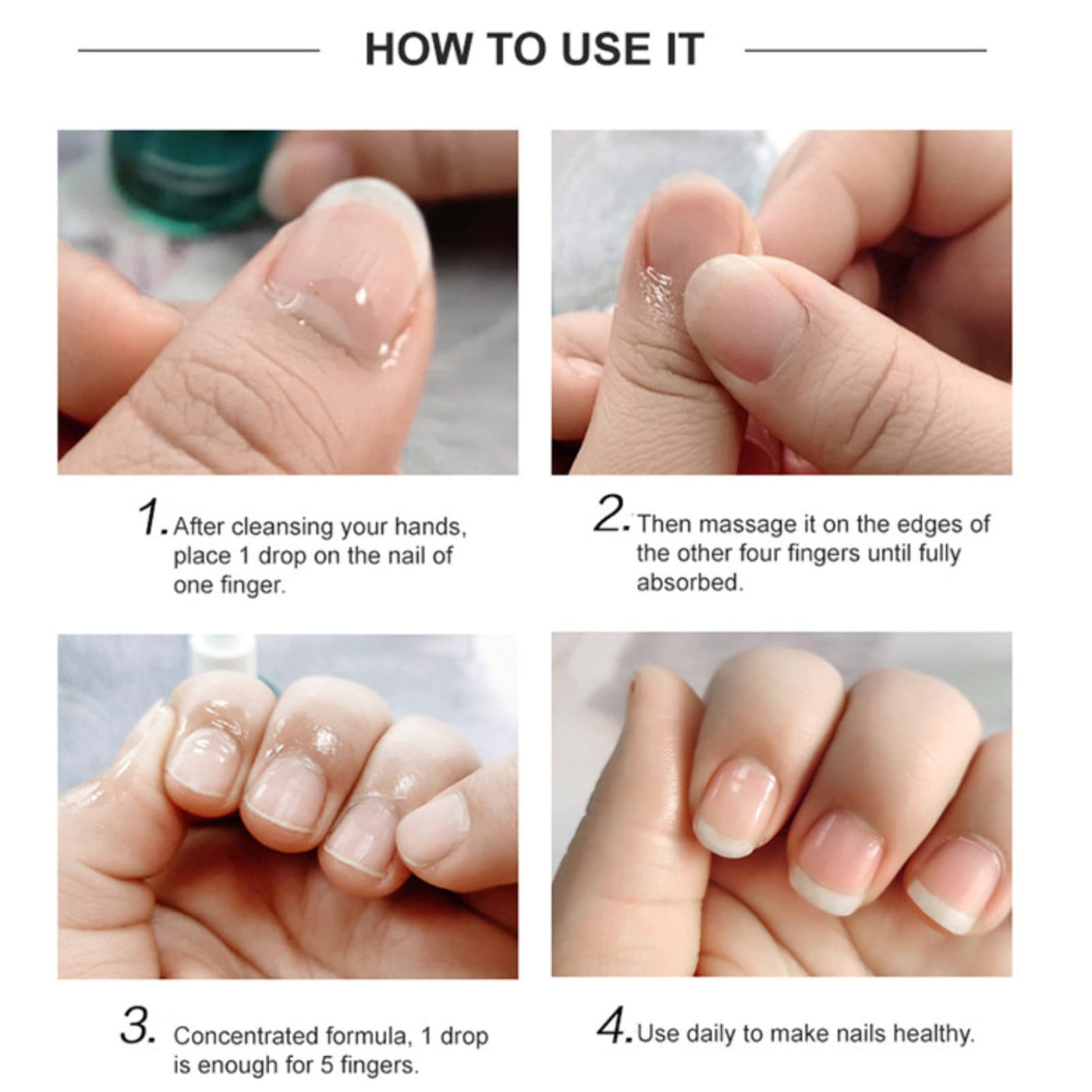 HOW TO USE IT

1. After cleansing your hands, place 1 drop on the nail of one finger.

2. Then massage it on the edges of the other four fingers until fully absorbed.

3. Concentrated formula, 1 drop is enough for 5 fingers.

4. Use daily to make nails healthy.