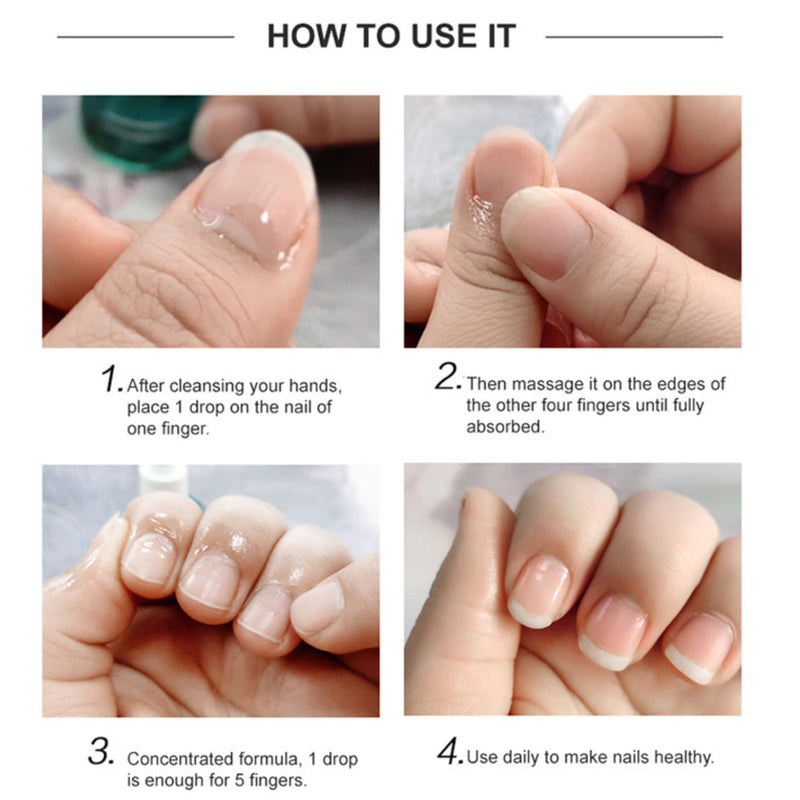 HOW TO USE IT

1. After cleansing your hands, place 1 drop on the nail of one finger.

2. Then massage it on the edges of the other four fingers until fully absorbed.

3. Concentrated formula, 1 drop is enough for 5 fingers.

4. Use daily to make nails healthy.