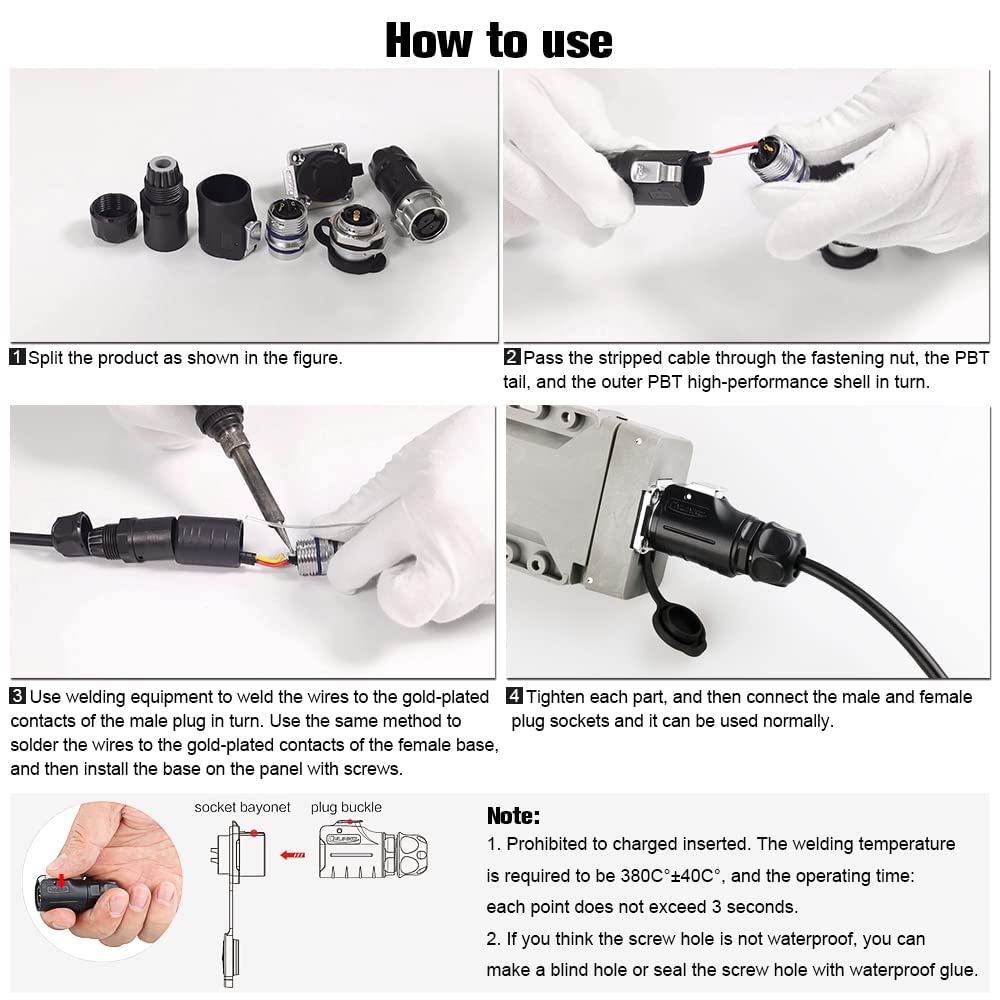 How to use

1 Split the product as shown in the figure.

2 Pass the stripped cable through the fastening nut, the PBT tail, and the outer PBT high-performance shell in turn.

3 Use welding equipment to weld the wires to the gold-plated contacts of the male plug in turn. Use the same method to solder the wires to the gold-plated contacts of the female base, and then install the base on the panel with screws.

4 Tighten each part, and then connect the male and female plug sockets and it can be used normally.

socket bayonet

plug buckle

Note:

1. Prohibited to charged inserted. The welding temperature is required to be 380C°±40C°, and the operating time: each point does not exceed 3 seconds.

2. If you think the screw hole is not waterproof, you can make a blind hole or seal the screw hole with waterproof glue.