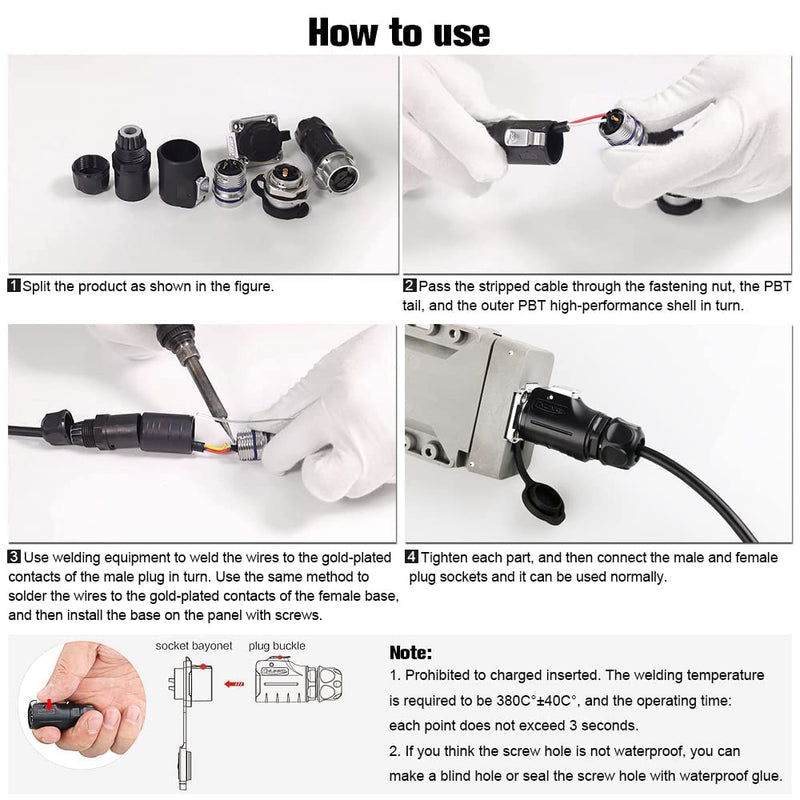 How to use

1 Split the product as shown in the figure.

2 Pass the stripped cable through the fastening nut, the PBT tail, and the outer PBT high-performance shell in turn.

3 Use welding equipment to weld the wires to the gold-plated contacts of the male plug in turn. Use the same method to solder the wires to the gold-plated contacts of the female base, and then install the base on the panel with screws.

4 Tighten each part, and then connect the male and female plug sockets and it can be used normally.

socket bayonet plug buckle

Note:
1. Prohibited to charged inserted. The welding temperature is required to be 380C°±40C°, and the operating time: each point does not exceed 3 seconds.
2. If you think the screw hole is not waterproof, you can make a blind hole or seal the screw hole with waterproof glue.