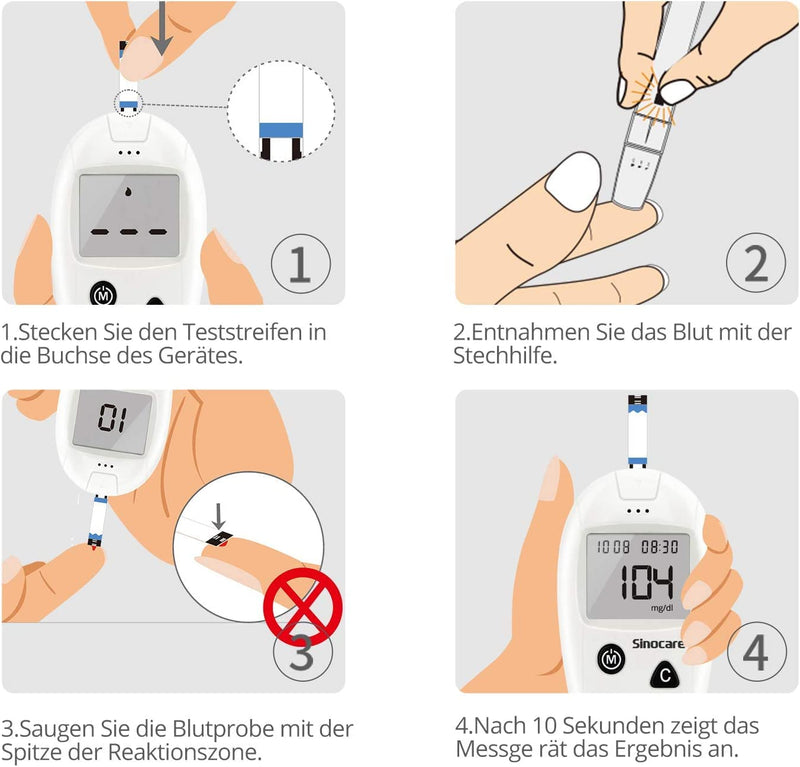 M

1

1.Stecken Sie den Teststreifen in die Buchse des Gerätes.

2

2.Entnahmen Sie das Blut mit der Stechhilfe.

01

3

3.Saugen Sie die Blutprobe mit der Spitze der Reaktionszone.

10 08 08:30

104

mg/dl

Sinocare

M

C

4

4.Nach 10 Sekunden zeigt das Messge rät das Ergebnis an.