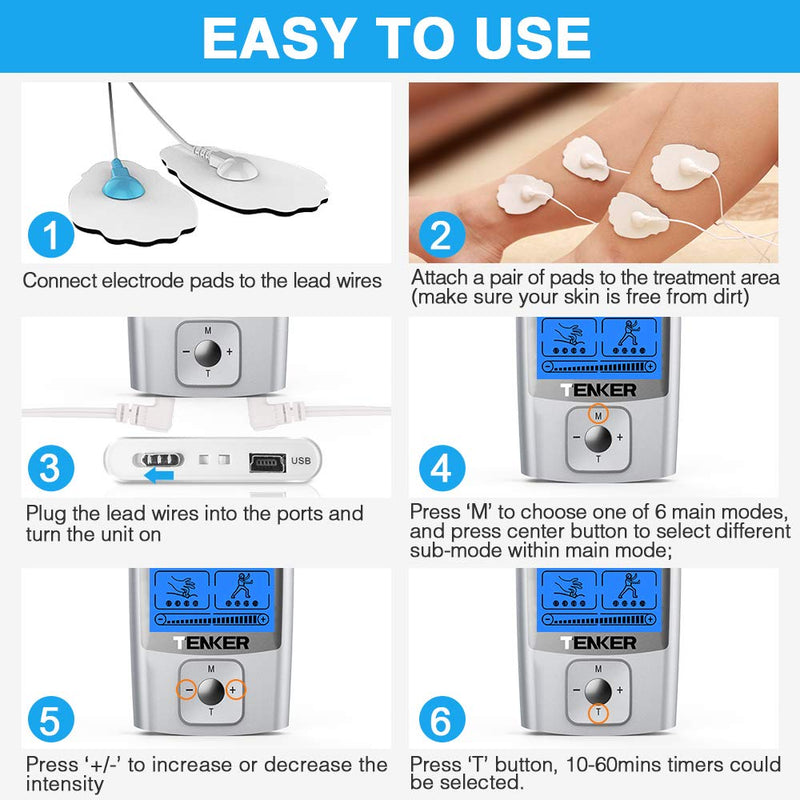 EASY TO USE

1
Connect electrode pads to the lead wires

2
Attach a pair of pads to the treatment area (make sure your skin is free from dirt)

M
−
+
T

USB

3
Plug the lead wires into the ports and turn the unit on

TENKER
M
−
+
T

4
Press 'M' to choose one of 6 main modes, and press center button to select different sub-mode within main mode;

TENKER
M
−
+
T

5
Press '+/-' to increase or decrease the intensity

TENKER
M
−
+
T

6
Press 'T' button, 10-60mins timers could be selected.