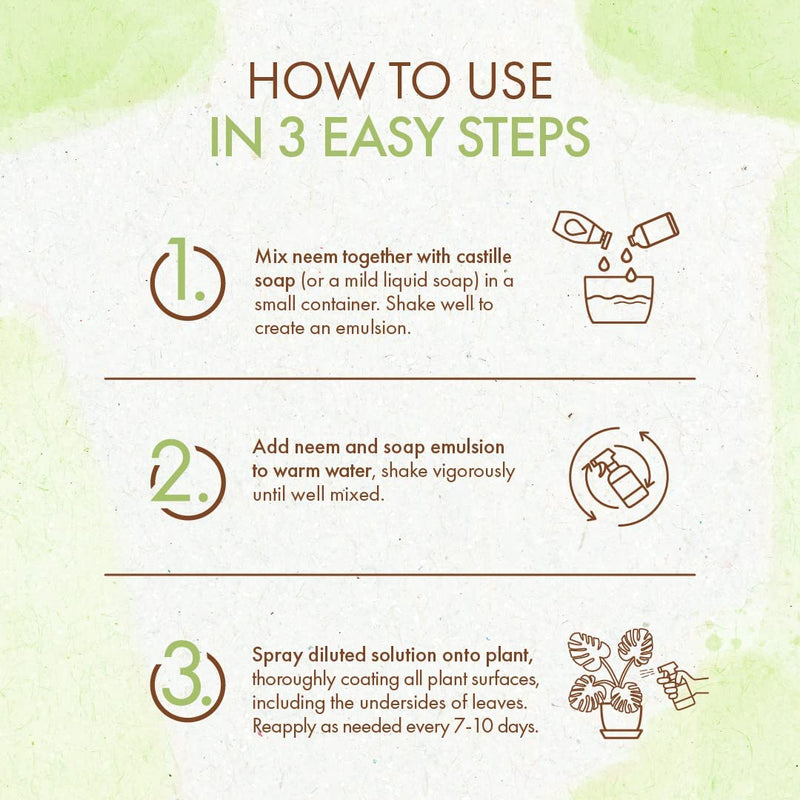 HOW TO USE
IN 3 EASY STEPS

1. Mix neem together with castille soap (or a mild liquid soap) in a small container. Shake well to create an emulsion.

2. Add neem and soap emulsion to warm water, shake vigorously until well mixed.

3. Spray diluted solution onto plant, thoroughly coating all plant surfaces, including the undersides of leaves. Reapply as needed every 7-10 days.