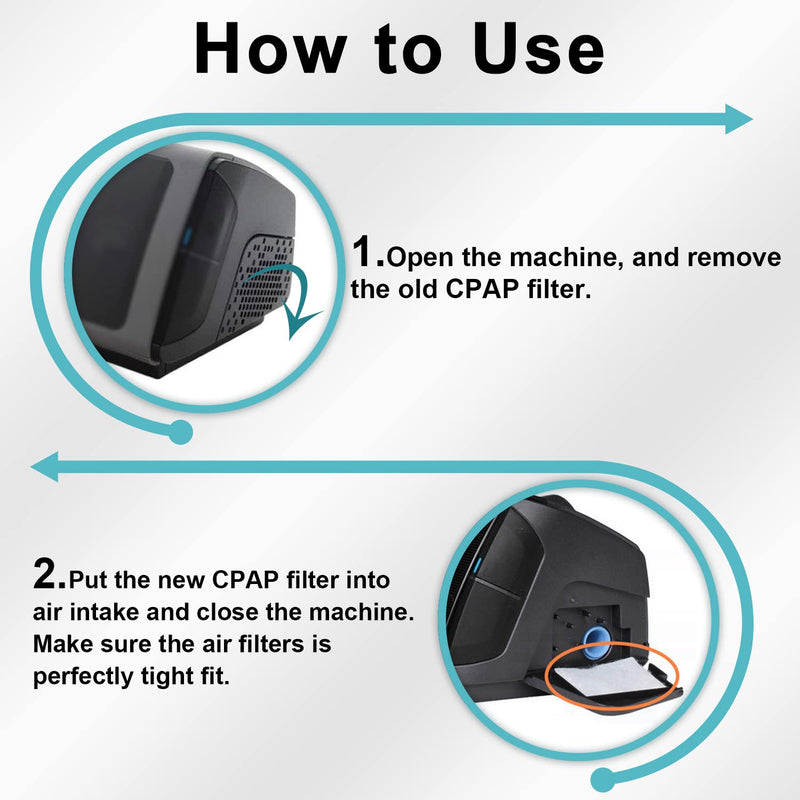 How to Use

1.Open the machine, and remove the old CPAP filter.

2.Put the new CPAP filter into air intake and close the machine. Make sure the air filters is perfectly tight fit.