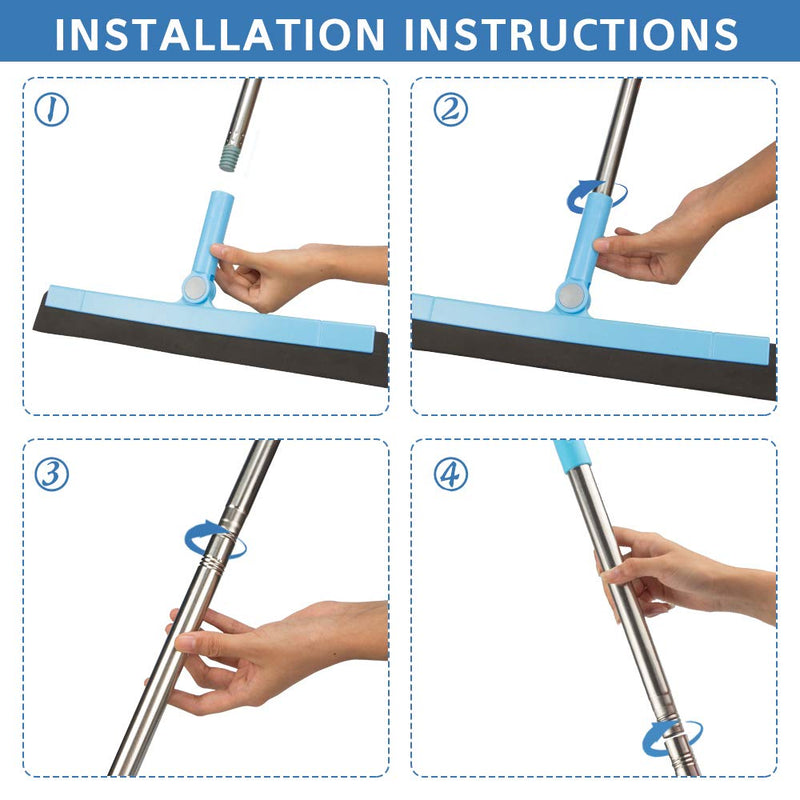 INSTALLATION INSTRUCTIONS

①

②

③

④