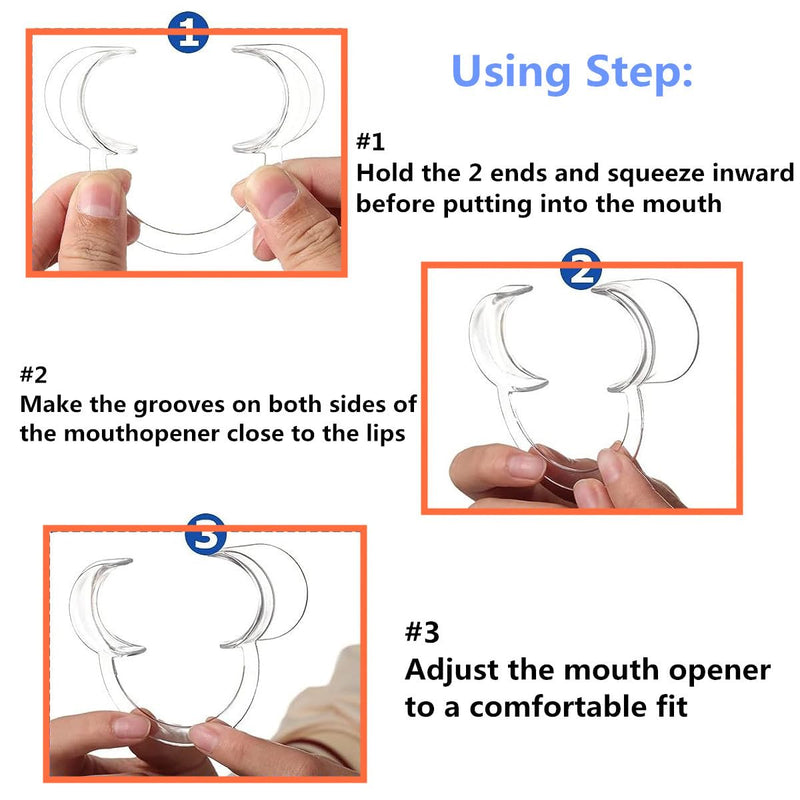 1

Using Step:

#1
Hold the 2 ends and squeeze inward before putting into the mouth

2

#2
Make the grooves on both sides of the mouthopener close to the lips

3

#3
Adjust the mouth opener to a comfortable fit