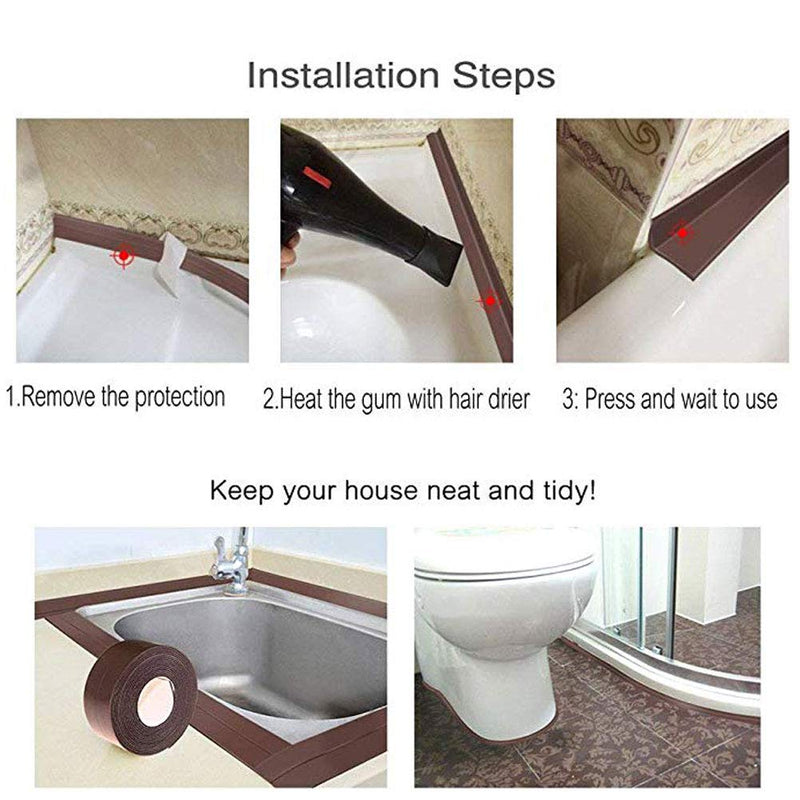 Installation Steps

1.Remove the protection

2.Heat the gum with hair drier

3: Press and wait to use

Keep your house neat and tidy!