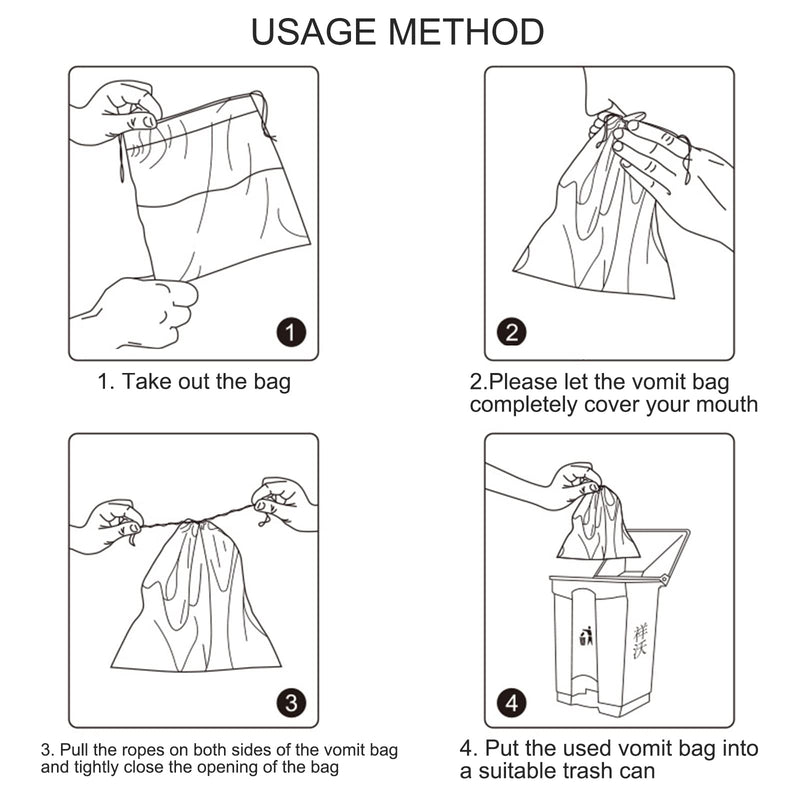 USAGE METHOD

1

1. Take out the bag

2

2.Please let the vomit bag completely cover your mouth

3

3. Pull the ropes on both sides of the vomit bag and tightly close the opening of the bag

祥沃

4

4. Put the used vomit bag into a suitable trash can