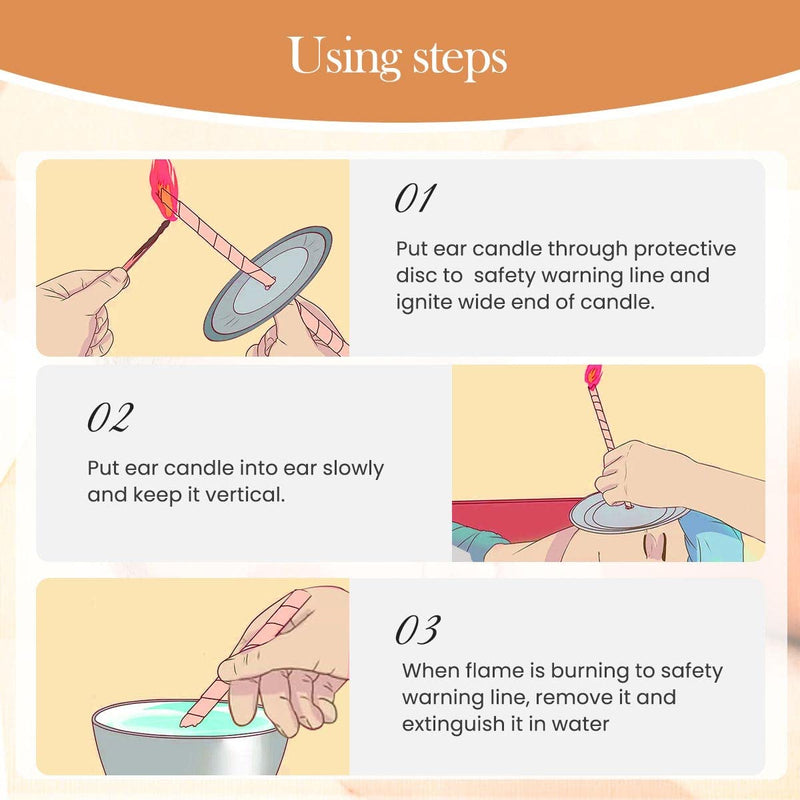 Using steps

01

Put ear candle through protective disc to  safety warning line and ignite wide end of candle.

02

Put ear candle into ear slowly and keep it vertical.

03

When flame is burning to safety warning line, remove it and extinguish it in water