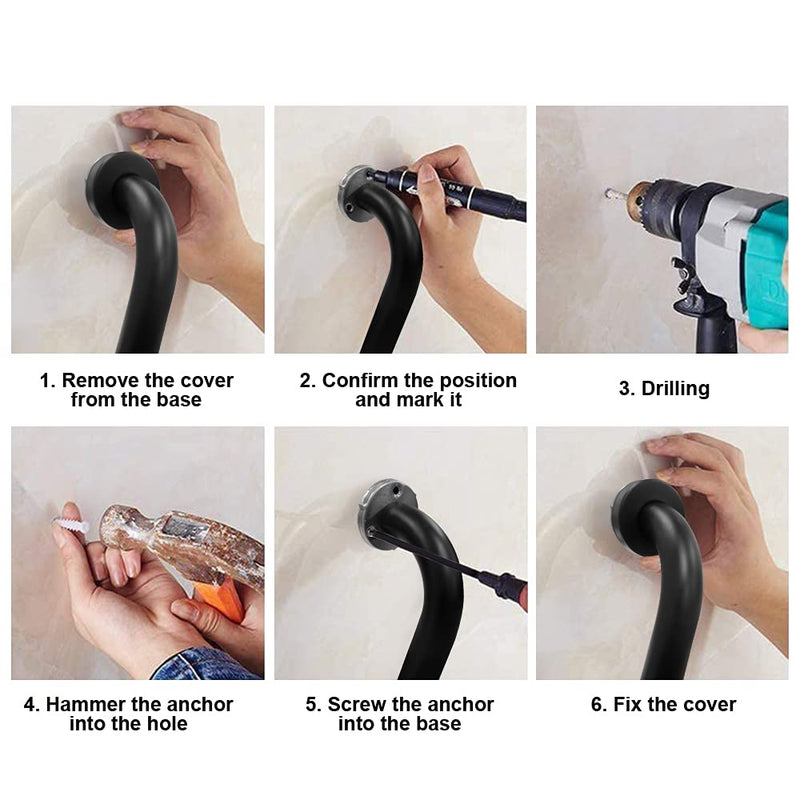 1. Remove the cover from the base

2. Confirm the position and mark it

3. Drilling

4. Hammer the anchor into the hole

5. Screw the anchor into the base

6. Fix the cover