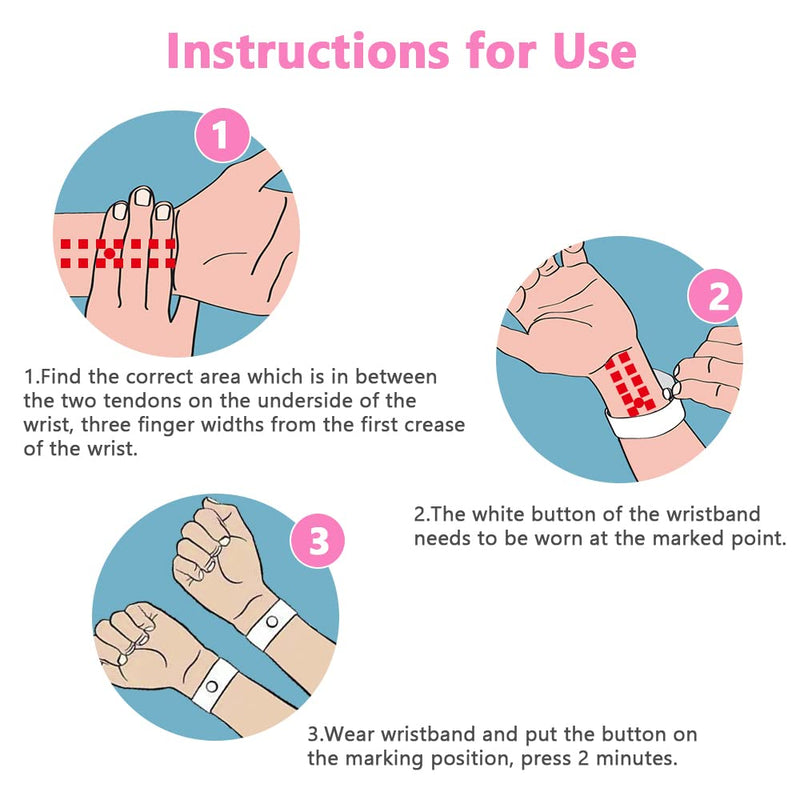 Instructions for Use

1

1.Find the correct area which is in between the two tendons on the underside of the wrist, three finger widths from the first crease of the wrist.

2

2.The white button of the wristband needs to be worn at the marked point.

3

3.Wear wristband and put the button on the marking position, press 2 minutes.