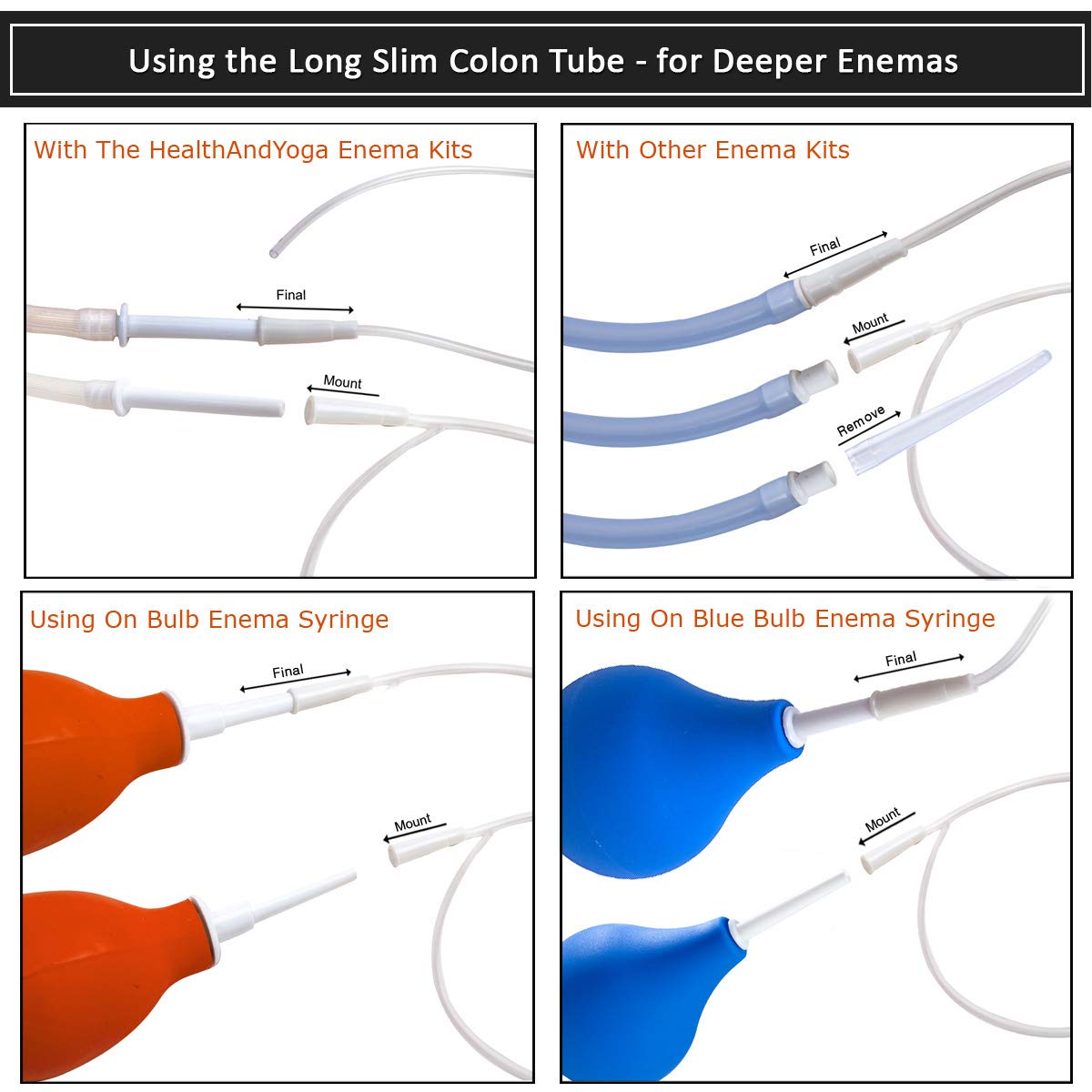 Using the Long Slim Colon Tube - for Deeper Enemas

With The HealthAndYoga Enema Kits

Final

Mount

With Other Enema Kits

Final

Mount

Remove

Using On Bulb Enema Syringe

Final

Mount

Using On Blue Bulb Enema Syringe

Final

Mount