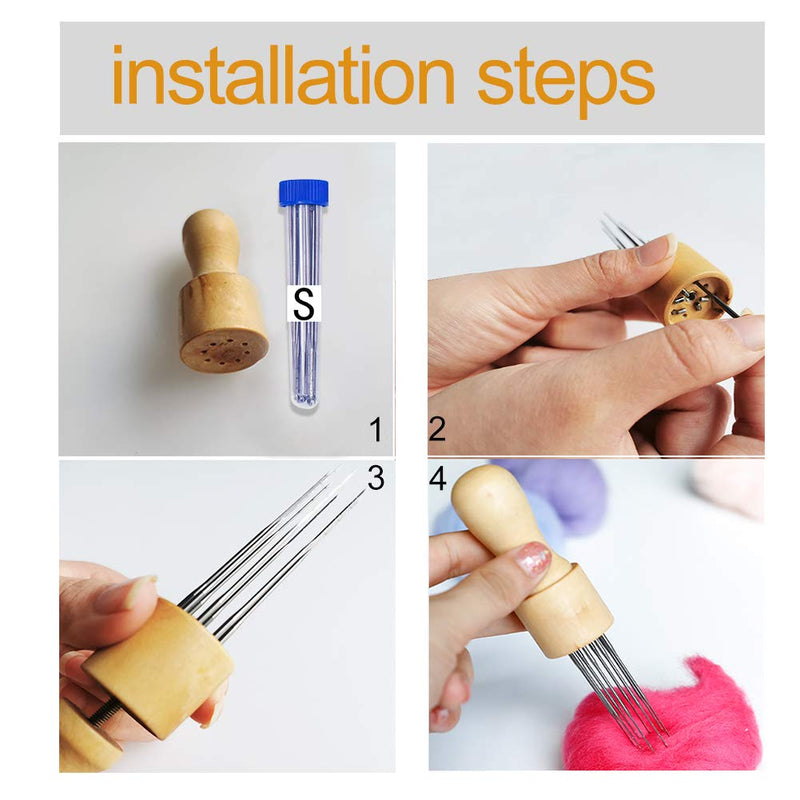 installation steps

S

1

2

3

4