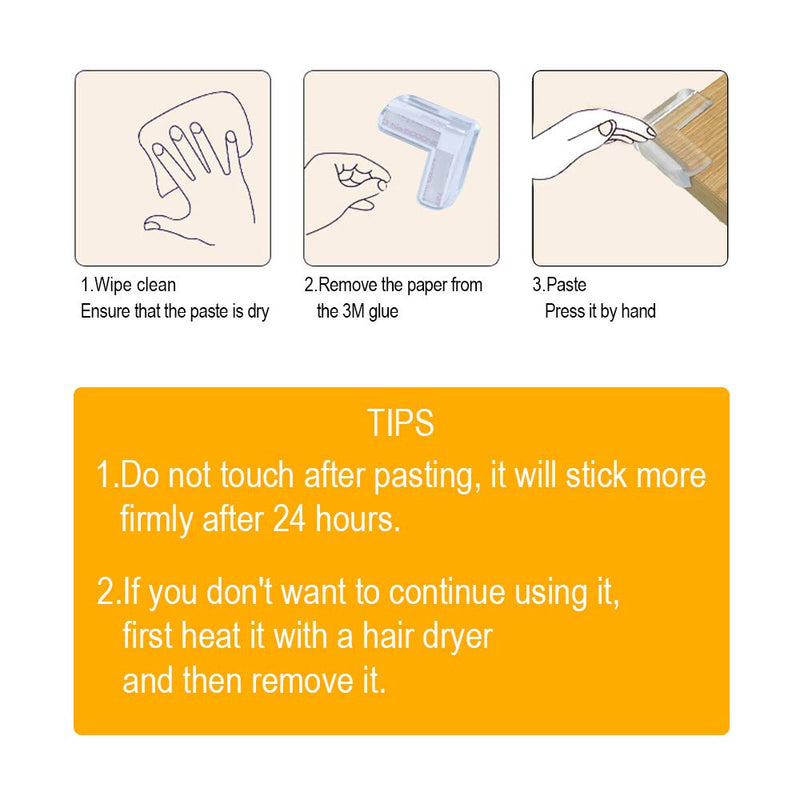 1.Wipe clean
Ensure that the paste is dry

2.Remove the paper from the 3M glue

3.Paste
Press it by hand

TIPS

1.Do not touch after pasting, it will stick more firmly after 24 hours.

2.If you don't want to continue using it, first heat it with a hair dryer and then remove it.