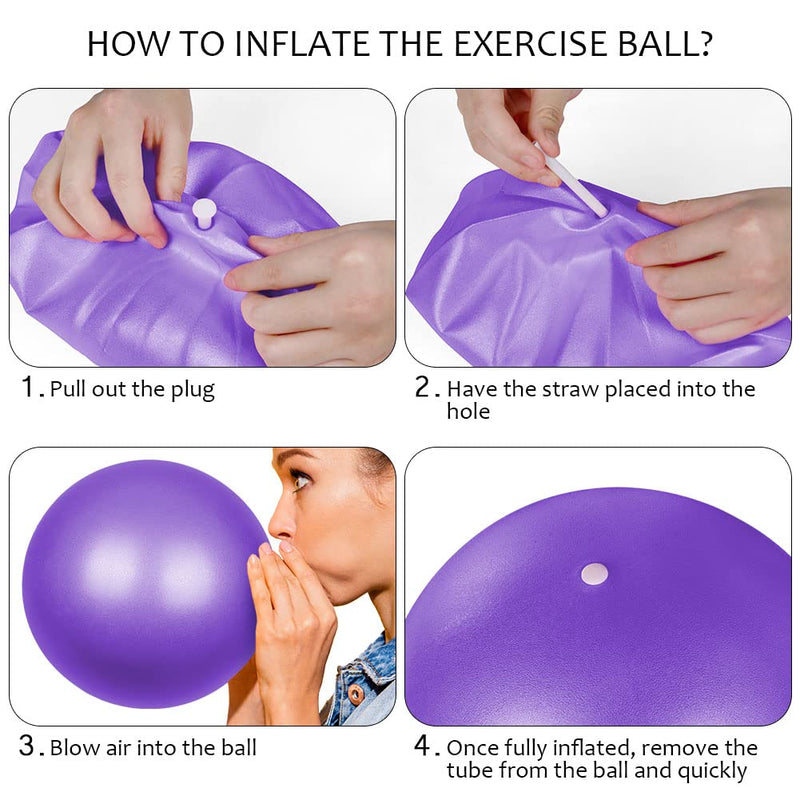 HOW TO INFLATE THE EXERCISE BALL?

1. Pull out the plug

2. Have the straw placed into the hole

3. Blow air into the ball

4. Once fully inflated, remove the tube from the ball and quickly