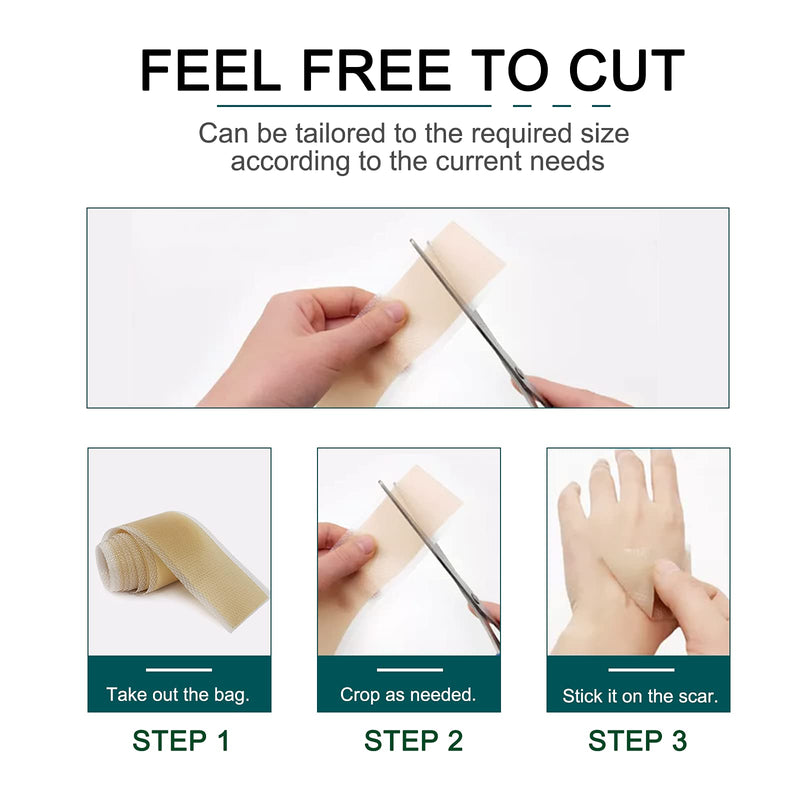 FEEL FREE TO CUT

Can be tailored to the required size according to the current needs

Take out the bag.

STEP 1

Crop as needed.

STEP 2

Stick it on the scar.

STEP 3