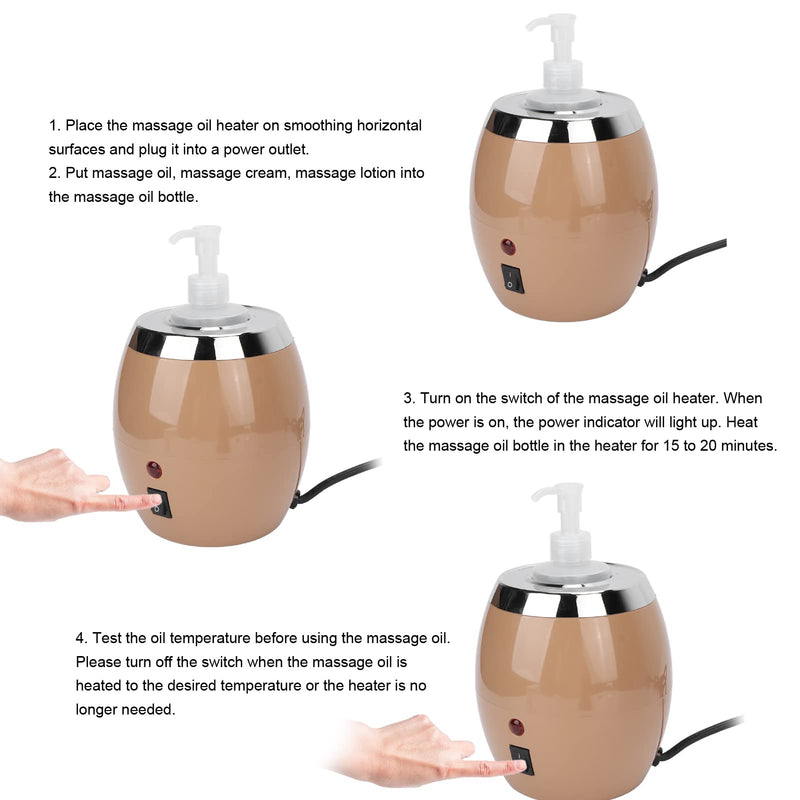 1. Place the massage oil heater on smoothing horizontal surfaces and plug it into a power outlet.
2. Put massage oil, massage cream, massage lotion into the massage oil bottle.

3. Turn on the switch of the massage oil heater. When the power is on, the power indicator will light up. Heat the massage oil bottle in the heater for 15 to 20 minutes.

4. Test the oil temperature before using the massage oil. Please turn off the switch when the massage oil is heated to the desired temperature or the heater is no longer needed.