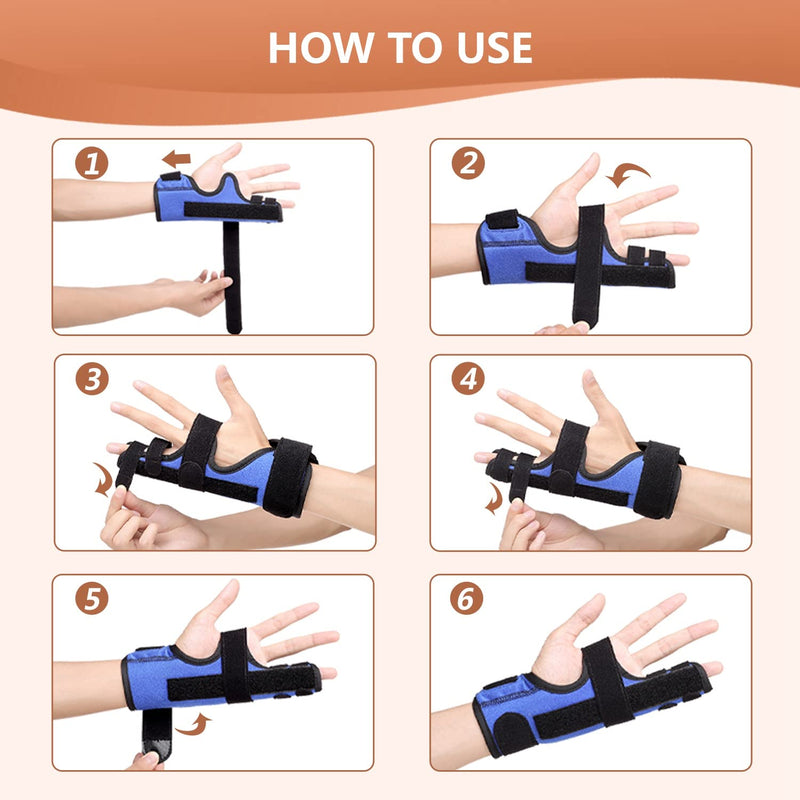 HOW TO USE

1

2

3

4

5

6