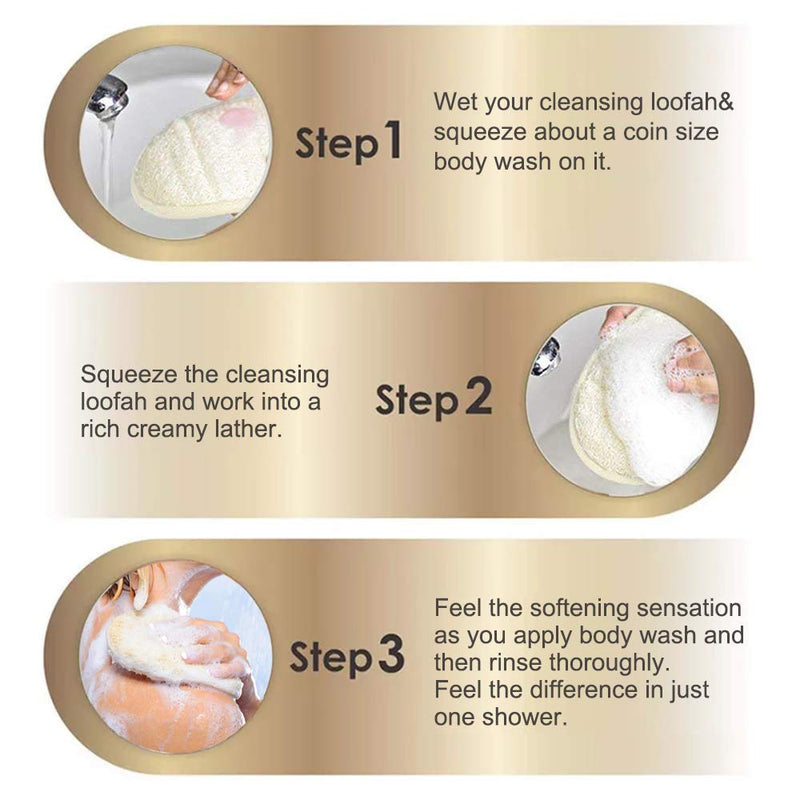 Step 1

Wet your cleansing loofah& squeeze about a coin size body wash on it.

Squeeze the cleansing loofah and work into a rich creamy lather.

Step 2

Step 3

Feel the softening sensation as you apply body wash and then rinse thoroughly.
Feel the difference in just one shower.