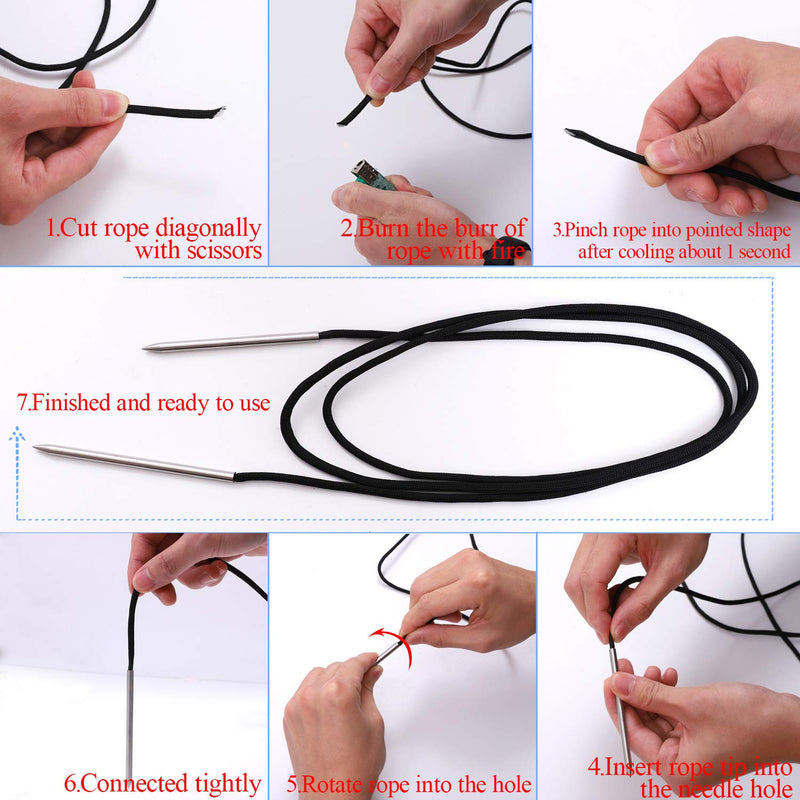 1.Cut rope diagonally with scissors

2.Burn the burr of rope with fire

3.Pinch rope into pointed shape after cooling about 1 second

7.Finished and ready to use

6.Connected tightly

5.Rotate rope into the hole

4.Insert rope tip into the needle hole