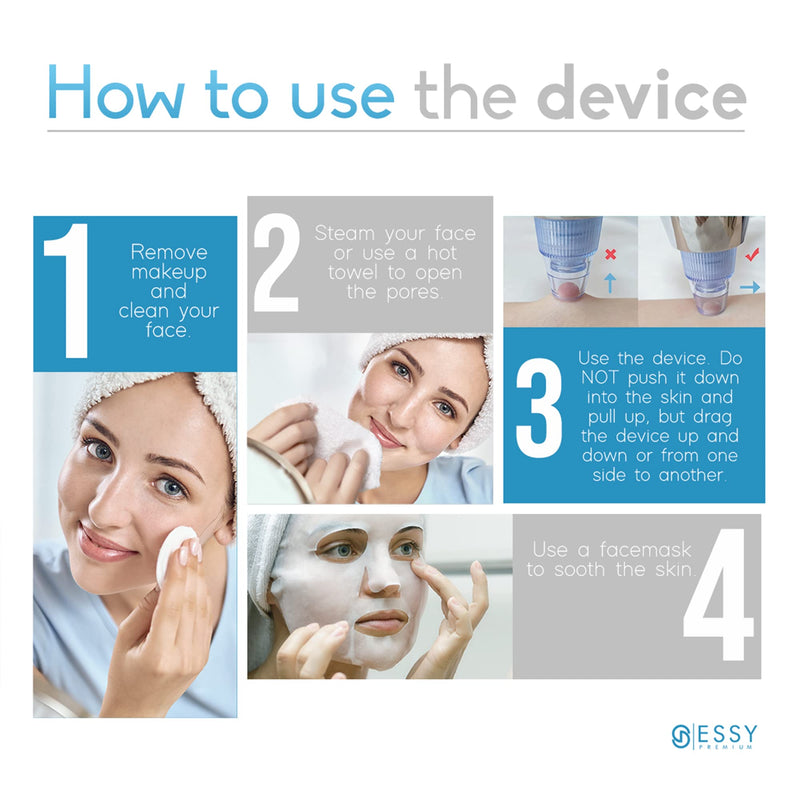 How to use the device

1
Remove makeup and clean your face.

2
Steam your face or use a hot towel to open the pores.

3
Use the device. Do NOT push it down into the skin and pull up, but drag the device up and down or from one side to another.

Use a facemask to sooth the skin.
4

ESSY
PREMIUM