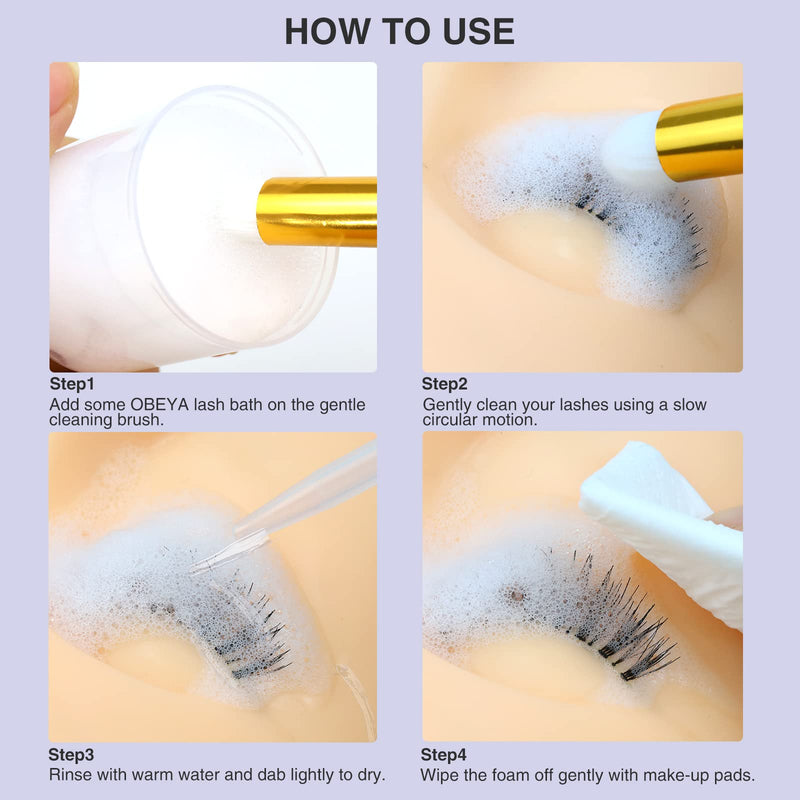 HOW TO USE

Step1
Add some OBEYA lash bath on the gentle cleaning brush.

Step2
Gently clean your lashes using a slow circular motion.

Step3
Rinse with warm water and dab lightly to dry.

Step4
Wipe the foam off gently with make-up pads.