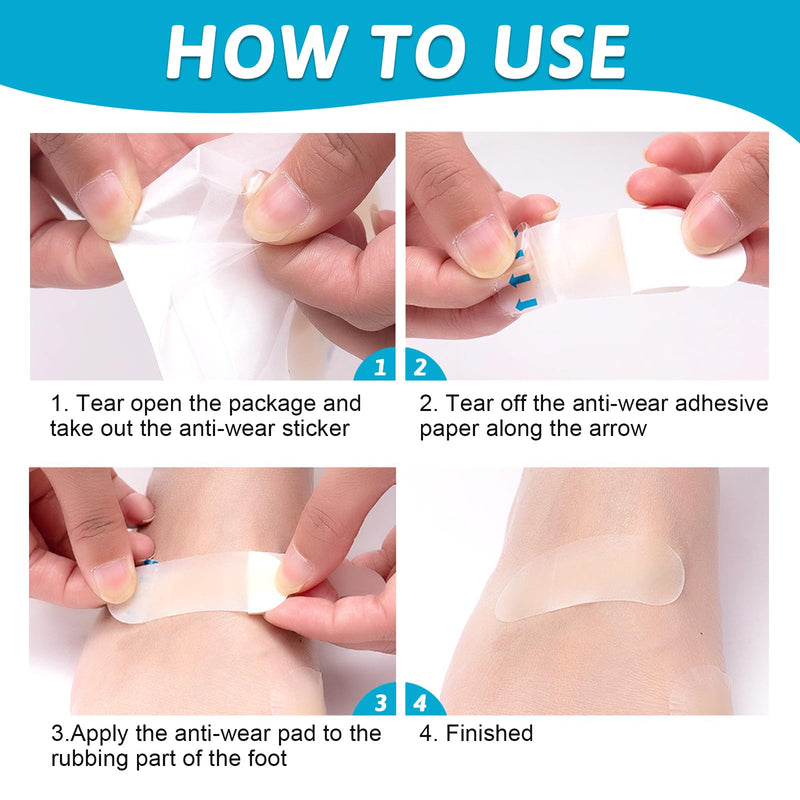 HOW TO USE

1

2

1. Tear open the package and take out the anti-wear sticker

2. Tear off the anti-wear adhesive paper along the arrow

3

4

3.Apply the anti-wear pad to the rubbing part of the foot

4. Finished