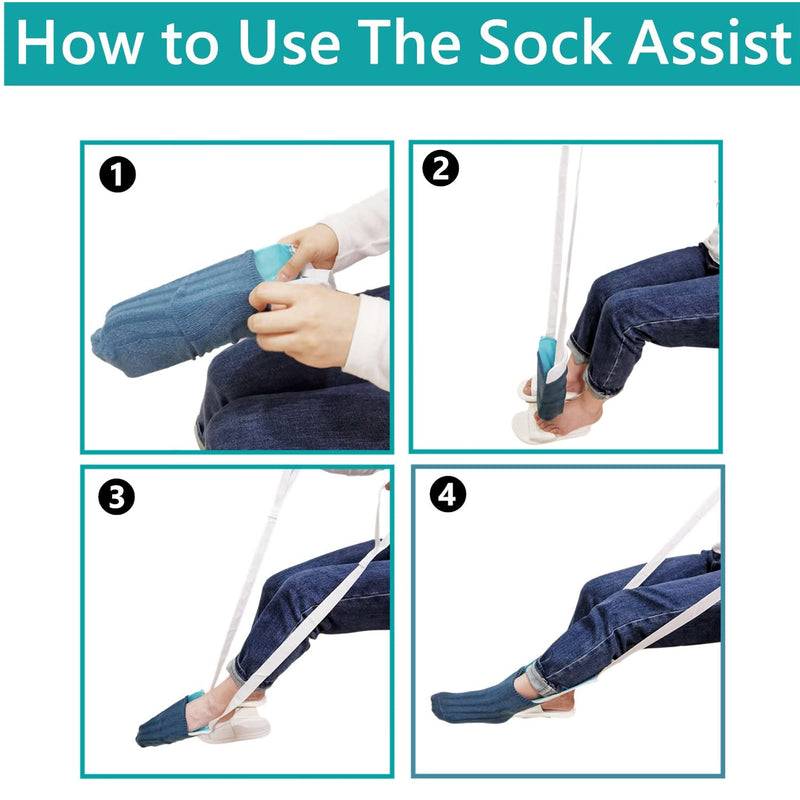 How to Use The Sock Assist

1

2

3

4