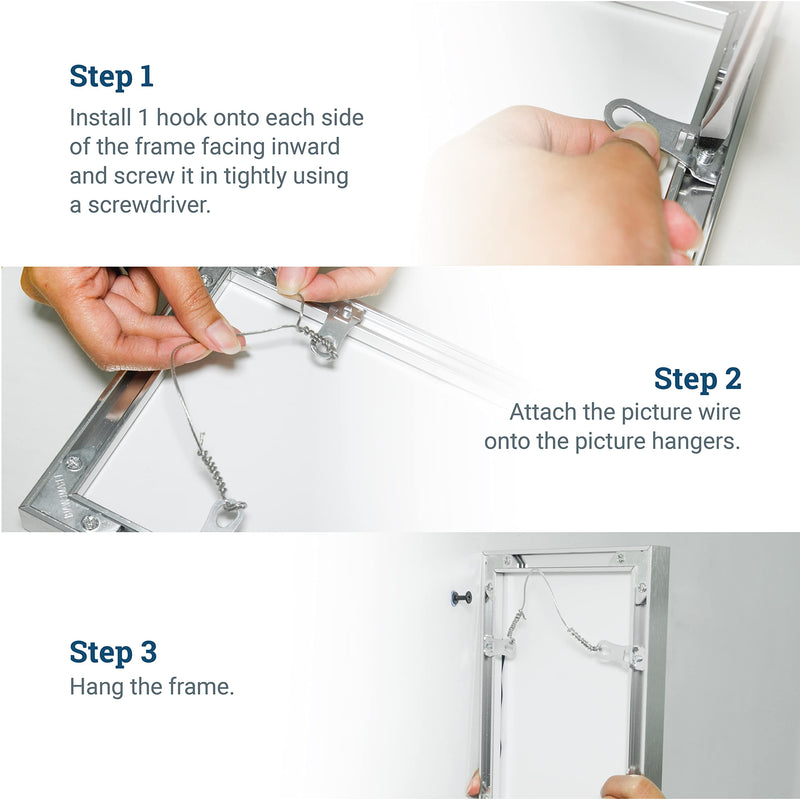 Step 1
Install 1 hook onto each side of the frame facing inward and screw it in tightly using a screwdriver.

Step 2
Attach the picture wire onto the picture hangers.

Step 3
Hang the frame.